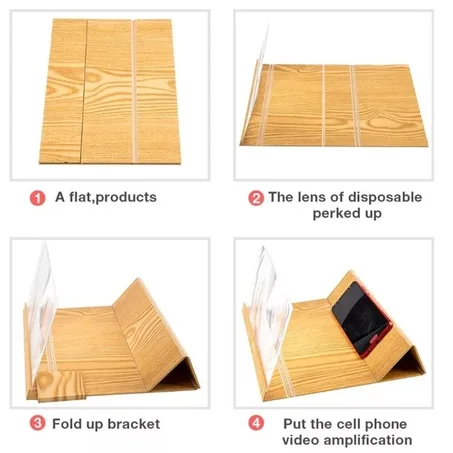 1 A flat,products

2 The lens of disposable perked up

3 Fold up bracket

4 Put the cell phone video amplification