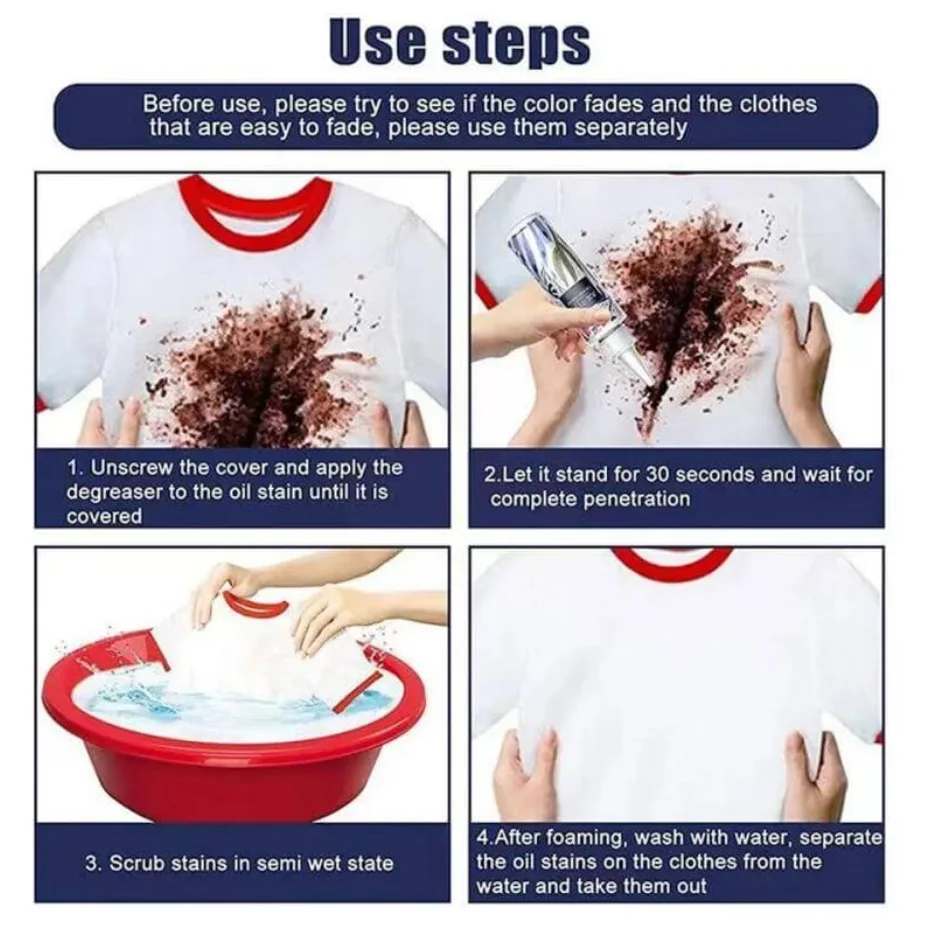 Use steps

Before use, please try to see if the color fades and the clothes that are easy to fade, please use them separately

1. Unscrew the cover and apply the degreaser to the oil stain until it is covered

2.Let it stand for 30 seconds and wait for complete penetration

3. Scrub stains in semi wet state

4.After foaming, wash with water, separate the oil stains on the clothes from the water and take them out