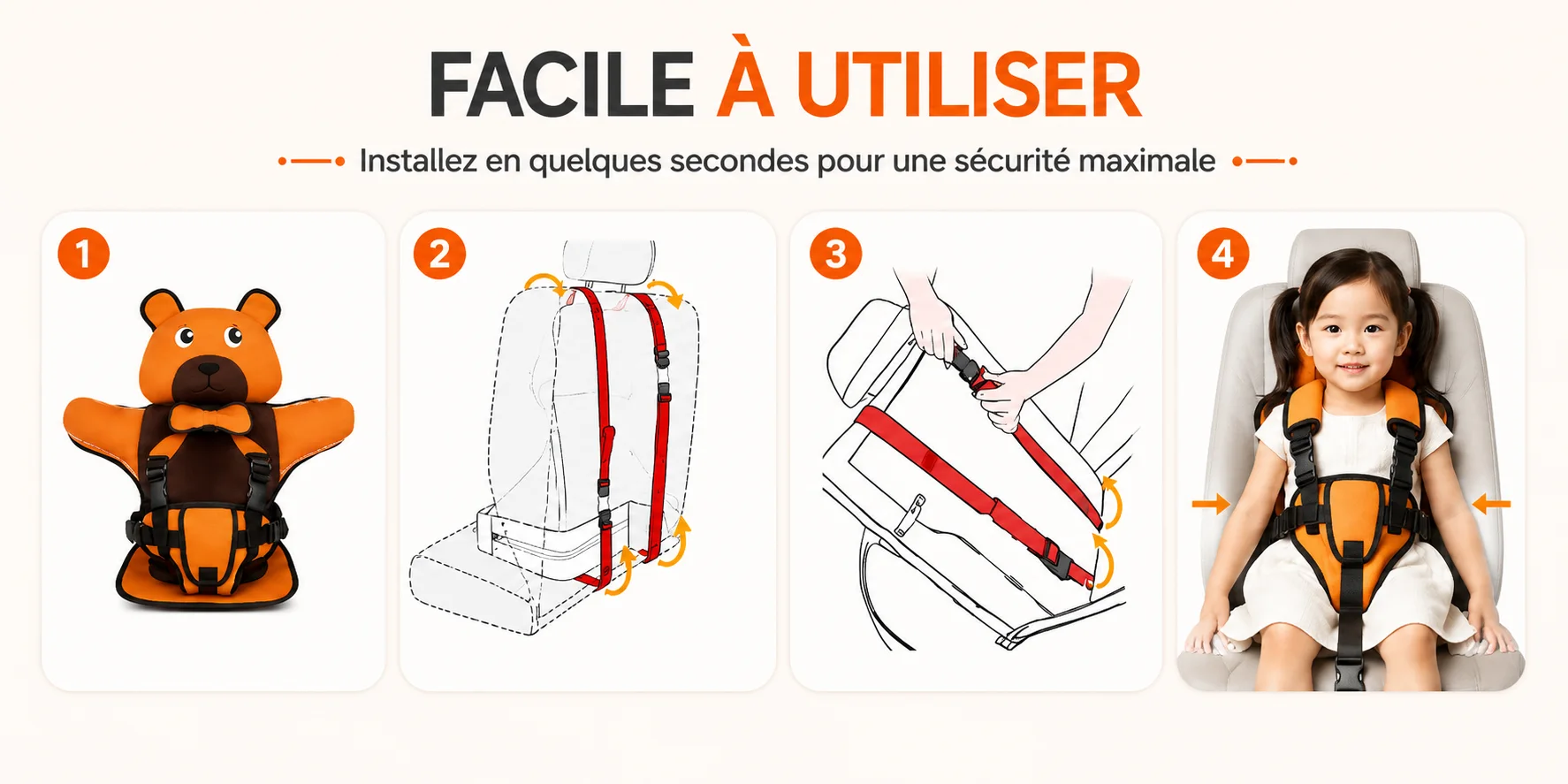 FACILE À UTILISER

Installez en quelques secondes pour une sécurité maximale

1

2

3

4