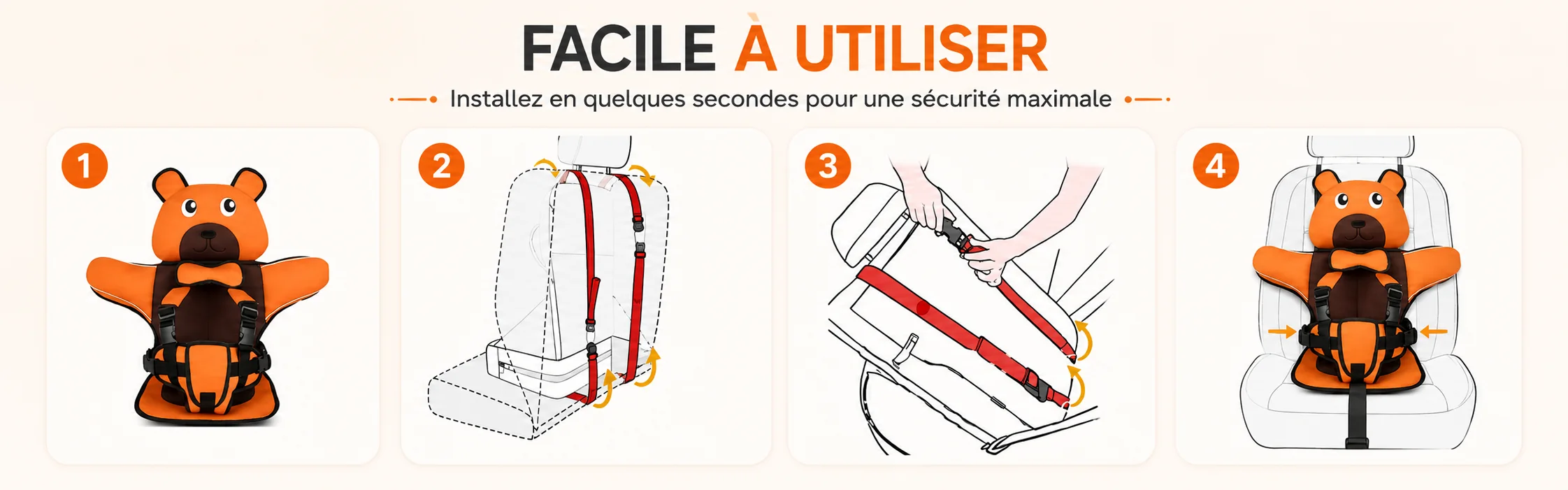 FACILE À UTILISER

Installez en quelques secondes pour une sécurité maximale

1

2

3

4