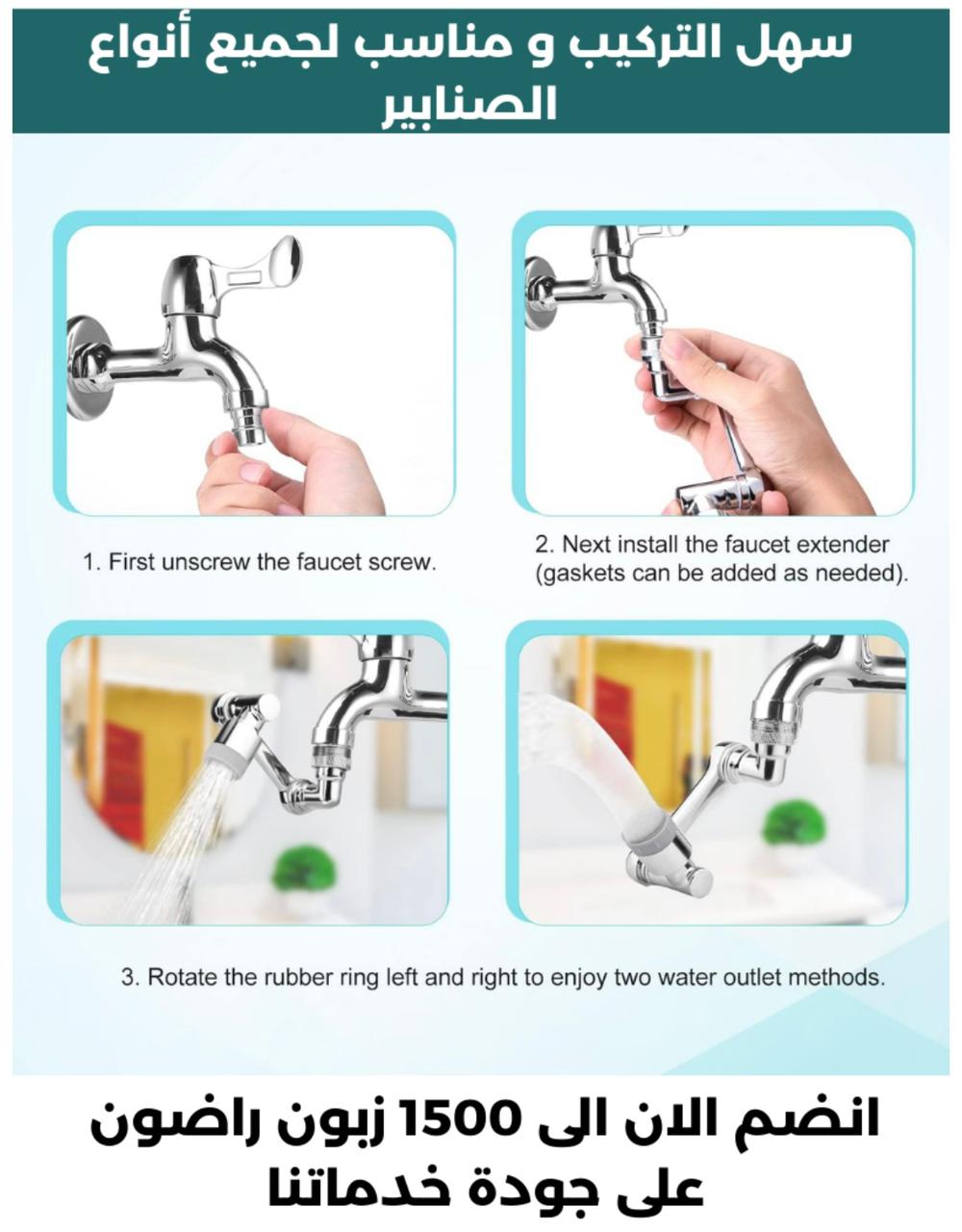 سهل التركيب و مناسب لجميع أنواع الصنابير

1. First unscrew the faucet screw.

2. Next install the faucet extender (gaskets can be added as needed).

3. Rotate the rubber ring left and right to enjoy two water outlet methods.

انضم الان الى 1500 زبون راضون على جودة خدماتنا