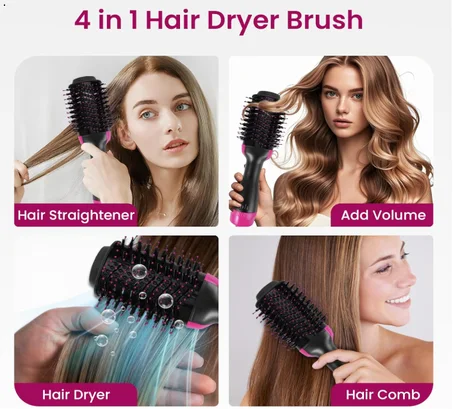 4 in 1 Hair Dryer Brush

Hair Straightener

Add Volume

Hair Dryer

Hair Comb