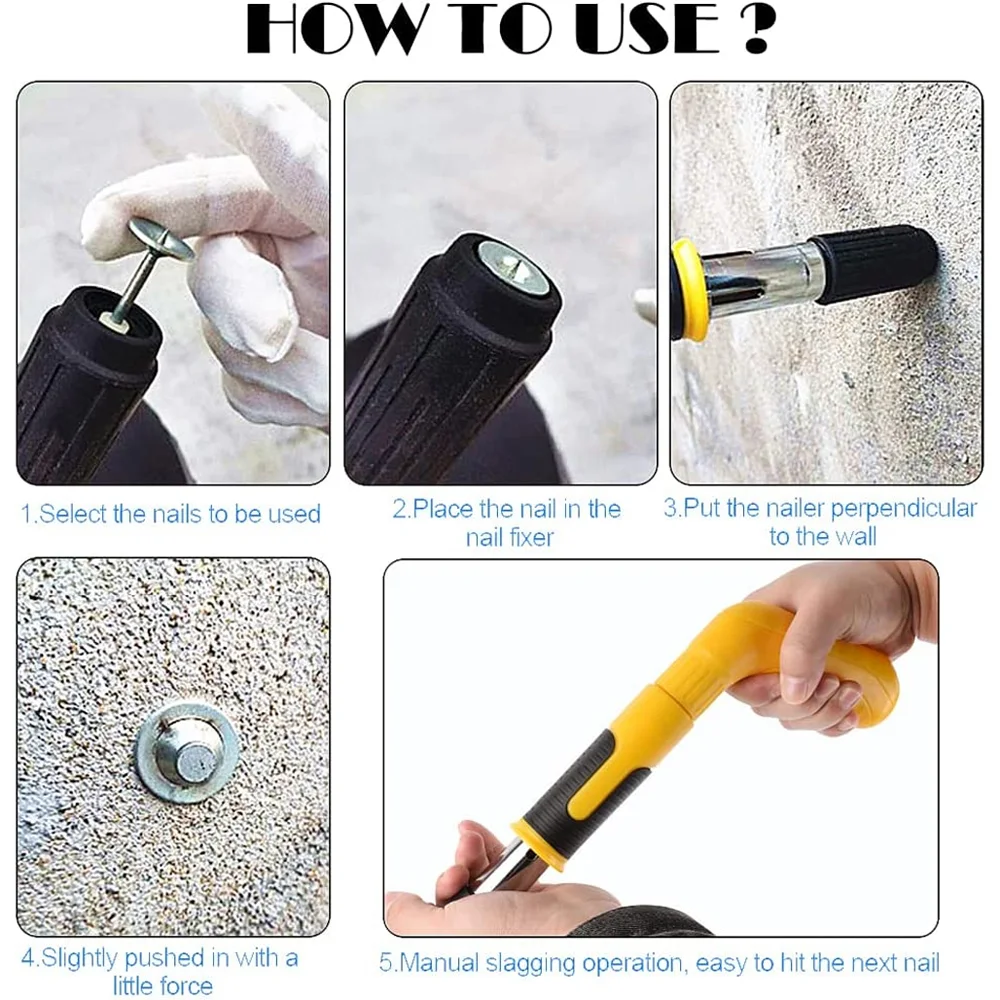 HOW TO USE ?

1.Select the nails to be used

2.Place the nail in the nail fixer

3.Put the nailer perpendicular to the wall

4.Slightly pushed in with a little force

5.Manual slagging operation, easy to hit the next nail