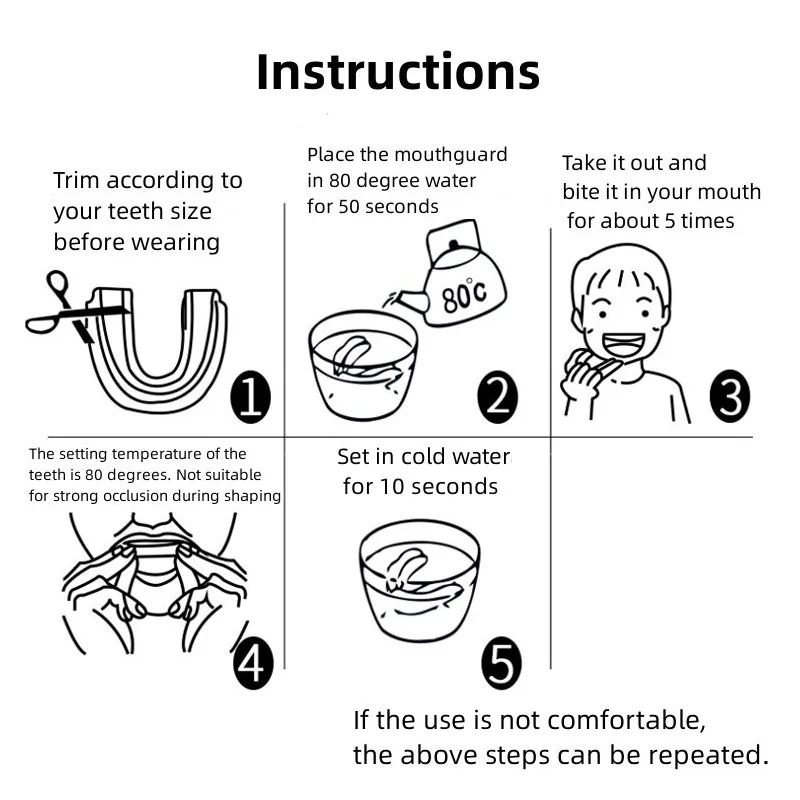 Instructions

Trim according to your teeth size before wearing

1

Place the mouthguard in 80 degree water for 50 seconds

80°C

2

Take it out and bite it in your mouth for about 5 times

3

The setting temperature of the teeth is 80 degrees. Not suitable for strong occlusion during shaping

4

Set in cold water for 10 seconds

5

If the use is not comfortable, the above steps can be repeated.