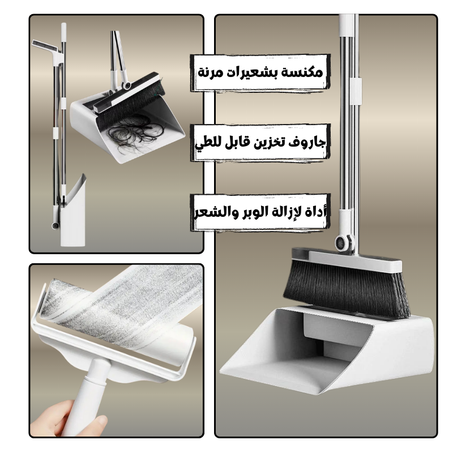 مكنسة بشعيرات مرنة

جاروف تخزين قابل للطي

أداة لإزالة الوبر والشعر