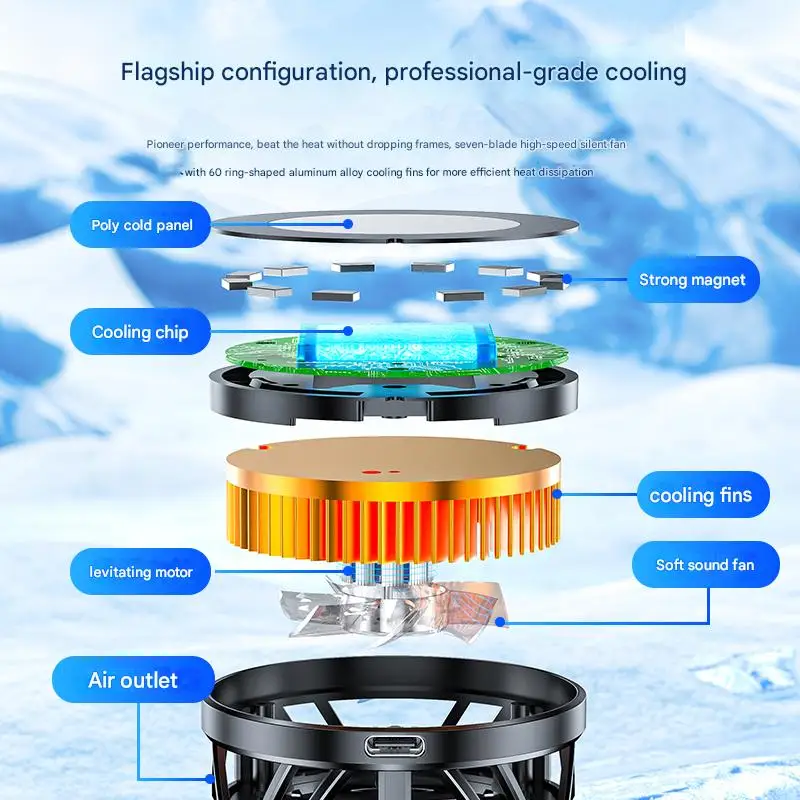 Flagship configuration, professional-grade cooling

Pioneer performance, beat the heat without dropping frames, seven-blade high-speed silent fan with 60 ring-shaped aluminum alloy cooling fins for more efficient heat dissipation

Poly cold panel

Strong magnet

Cooling chip

cooling fins

levitating motor

Soft sound fan

Air outlet