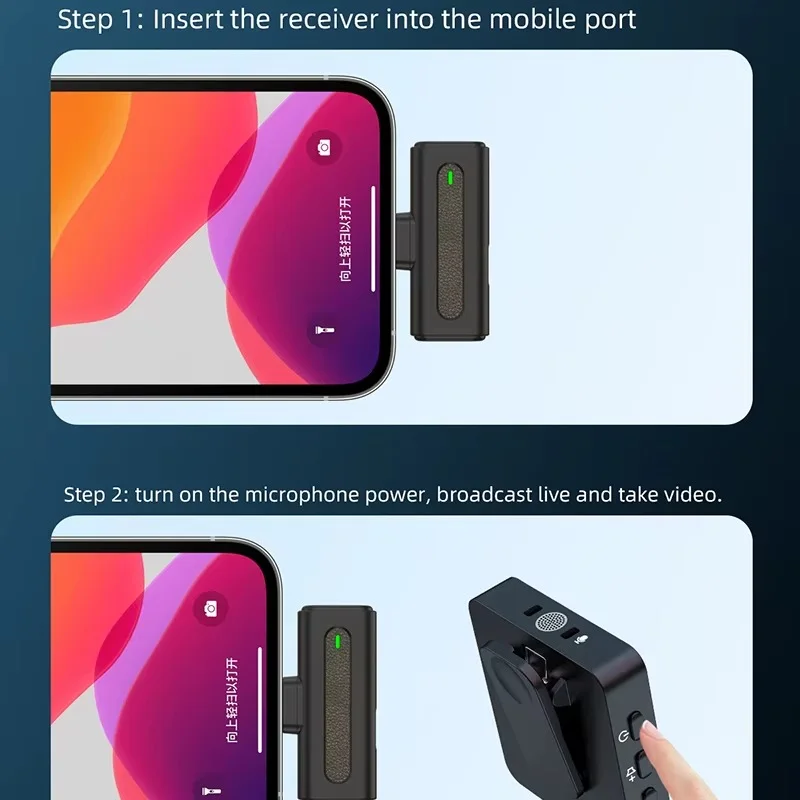 Step 1: Insert the receiver into the mobile port

向上轻扫以打开

Step 2: turn on the microphone power, broadcast live and take video.

向上轻扫以打开