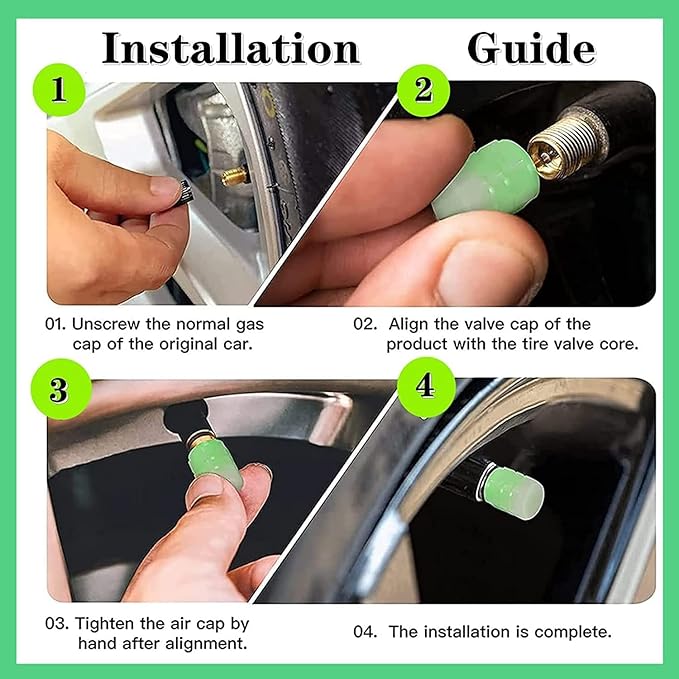 Installation Guide

1

2

01. Unscrew the normal gas cap of the original car.

02. Align the valve cap of the product with the tire valve core.

3

4

03. Tighten the air cap by hand after alignment.

04. The installation is complete.