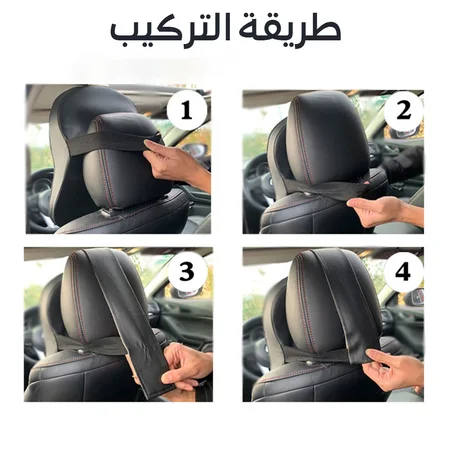 طريقة التركيب

1

2

3

4