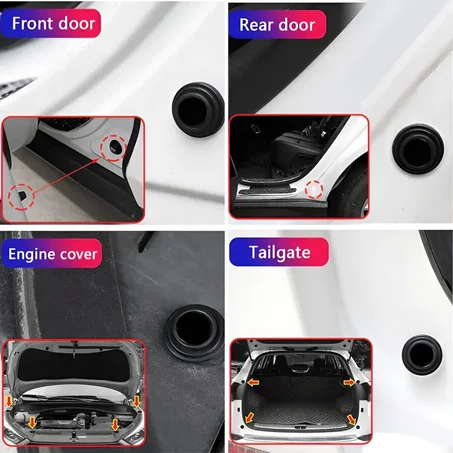 Front door

Rear door

Engine cover

Tailgate