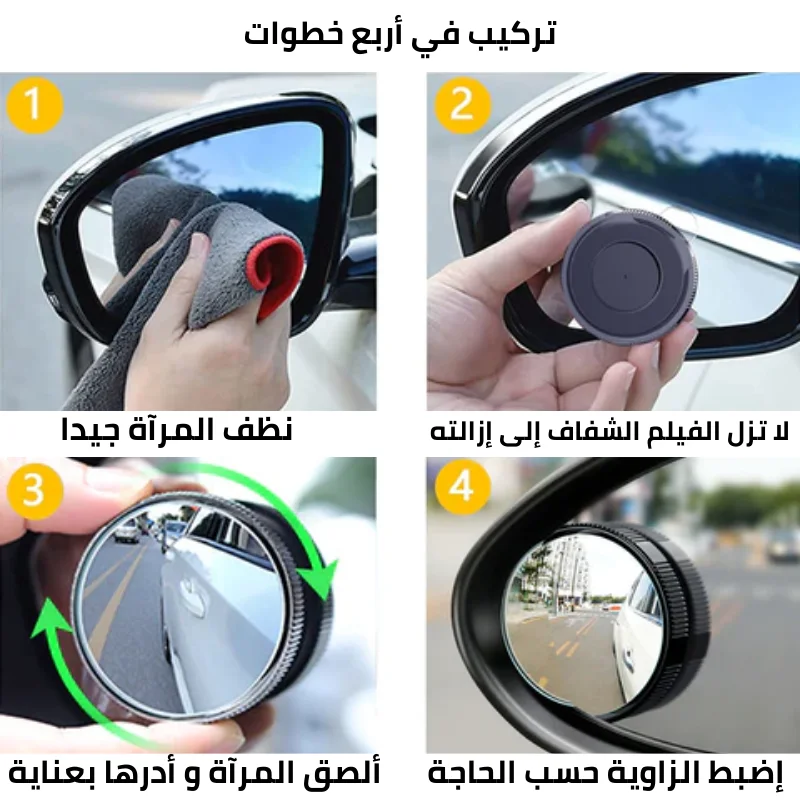 تركيب في أربع خطوات

1
نظف المرآة جيدا

2
لا تزل الفيلم الشفاف إلى إزالته

3
ألصق المرآة و أدرها بعناية

4
إضبط الزاوية حسب الحاجة