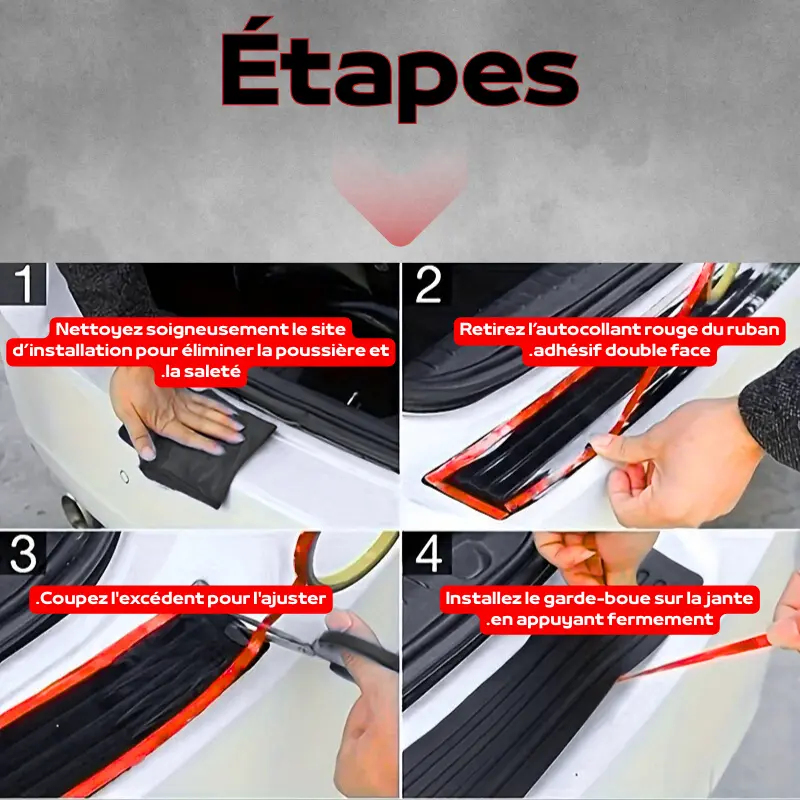 Étapes

1
Nettoyez soigneusement le site d'installation pour éliminer la poussière et .la saleté

2
Retirez l'autocollant rouge du ruban .adhésif double face

3
.Coupez l'excédent pour l'ajuster

4
Installez le garde-boue sur la jante .en appuyant fermement