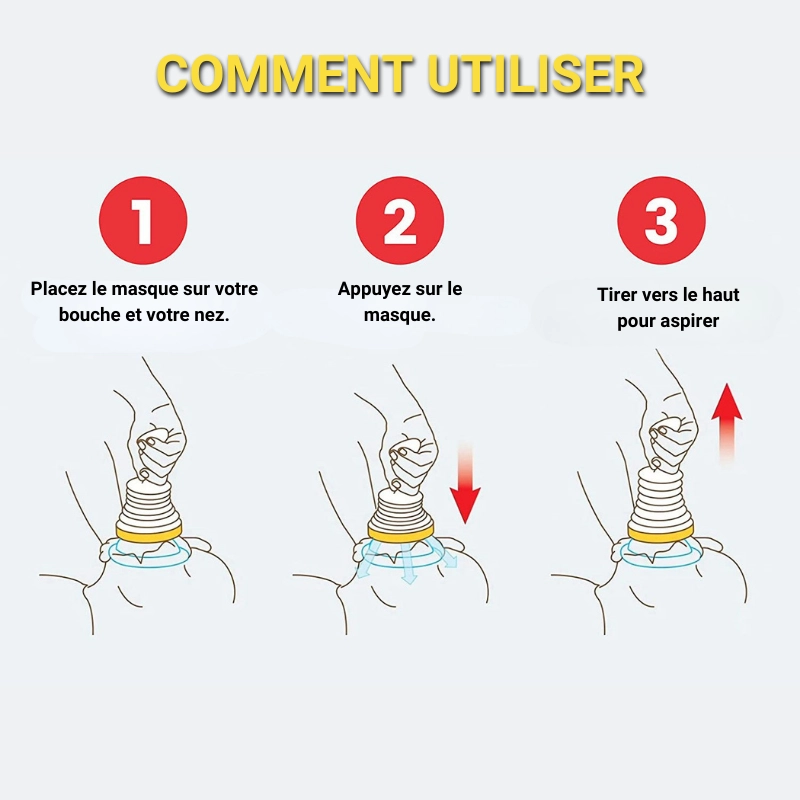 COMMENT UTILISER

1

Placez le masque sur votre bouche et votre nez.

2

Appuyez sur le masque.

3

Tirer vers le haut pour aspirer