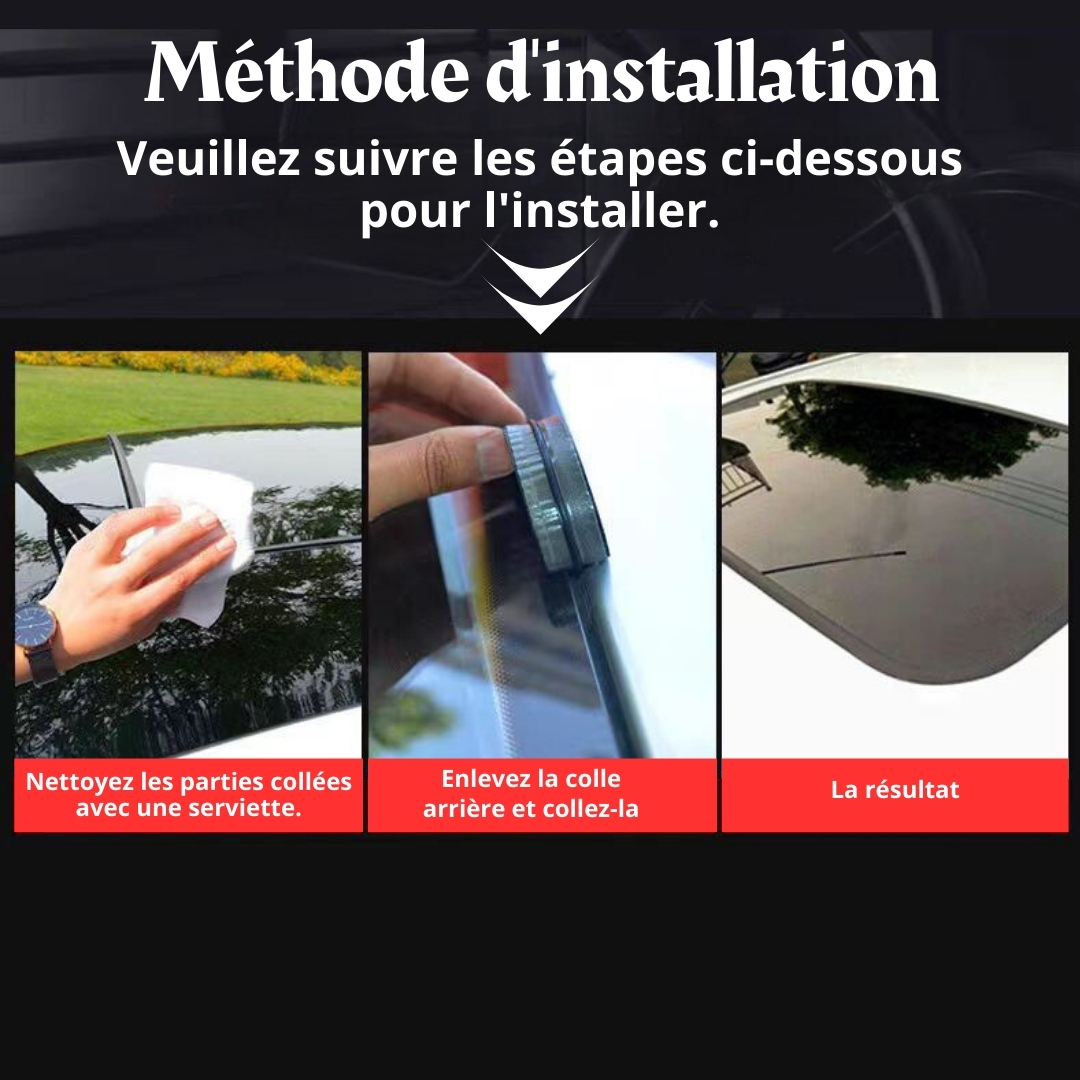 Méthode d'installation

Veuillez suivre les étapes ci-dessous pour l'installer.

Nettoyez les parties collées avec une serviette.

Enlevez la colle arrière et collez-la

La résultat