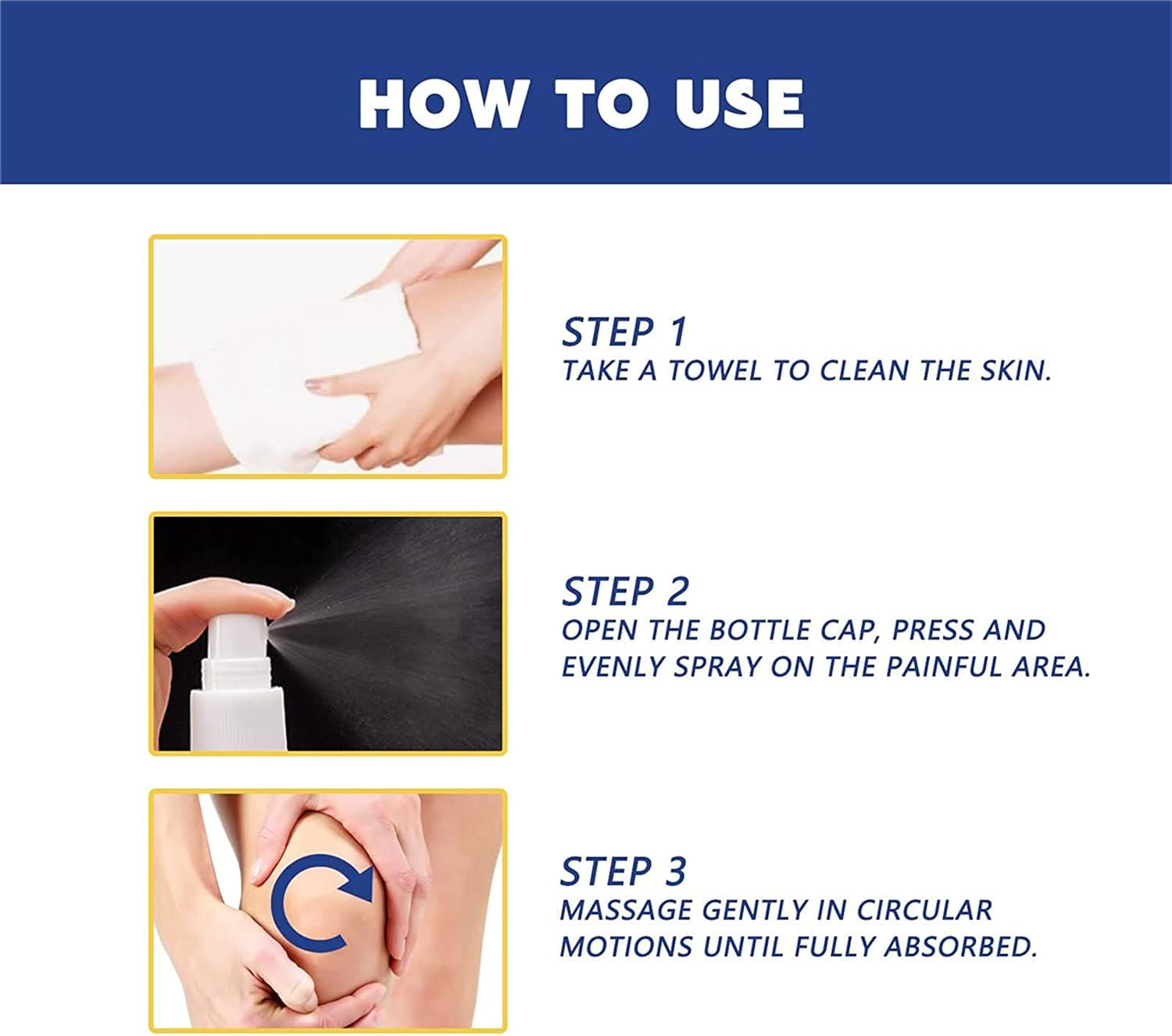 HOW TO USE

STEP 1
TAKE A TOWEL TO CLEAN THE SKIN.

STEP 2
OPEN THE BOTTLE CAP, PRESS AND EVENLY SPRAY ON THE PAINFUL AREA.

STEP 3
MASSAGE GENTLY IN CIRCULAR MOTIONS UNTIL FULLY ABSORBED.