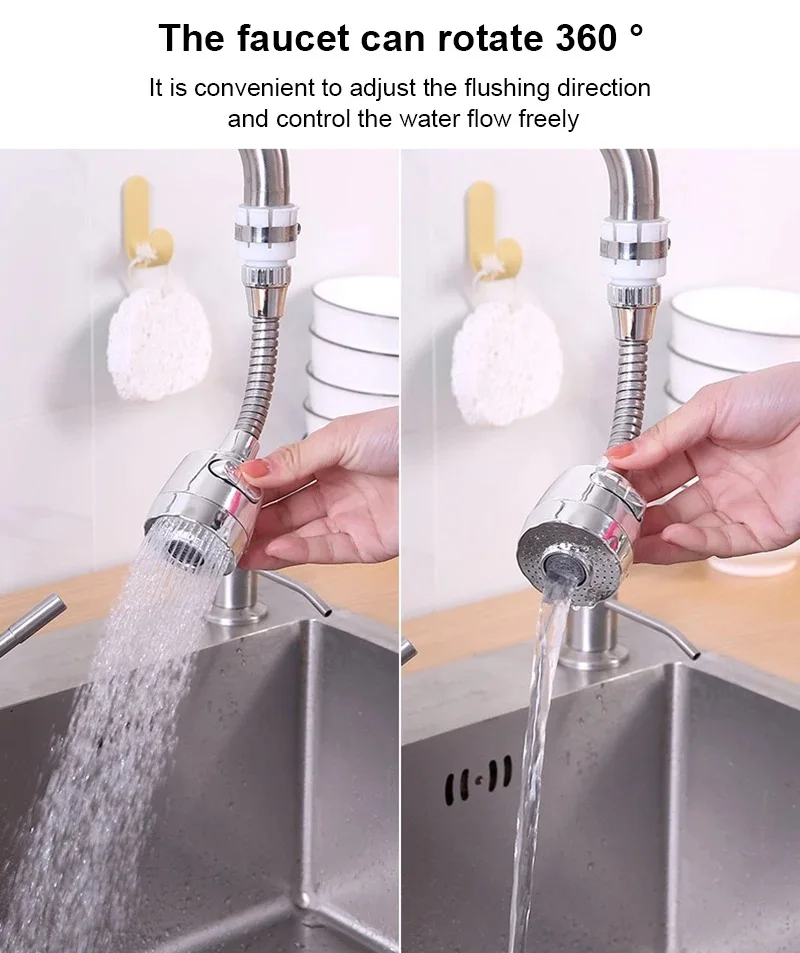 The faucet can rotate 360 °

It is convenient to adjust the flushing direction and control the water flow freely