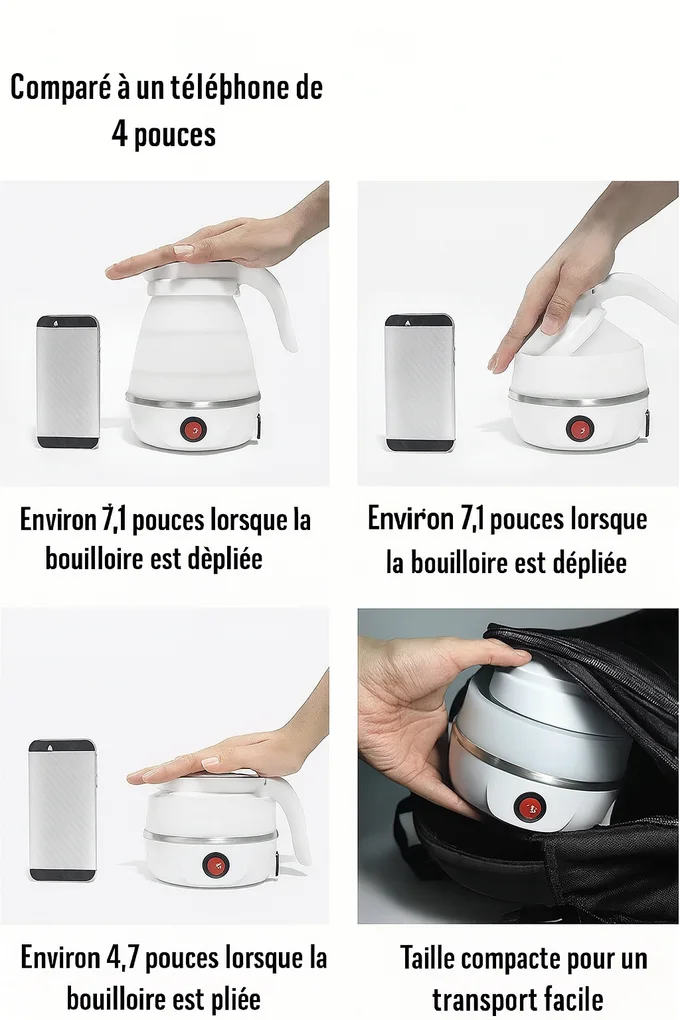 Comparé à un téléphone de 4 pouces

Environ 7,1 pouces lorsque la bouilloire est dèpliée

Environ 7,1 pouces lorsque la bouilloire est dépliée

Environ 4,7 pouces lorsque la bouilloire est pliée

Taille compacte pour un transport facile