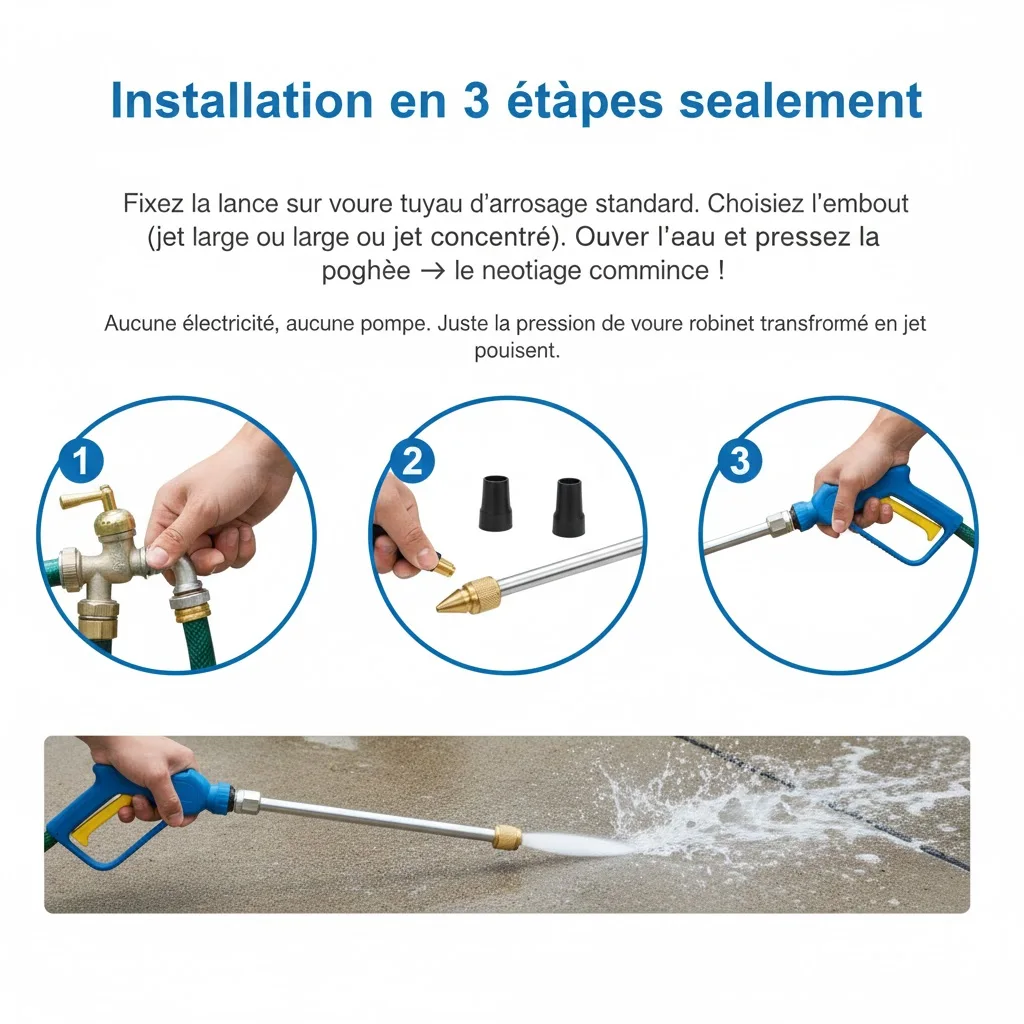 Installation en 3 étàpes sealement

Fixez la lance sur voure tuyau d'arrosage standard. Choisiez l'embout (jet large ou large ou jet concentré). Ouver l'eau et pressez la poghèe → le neotiage commince !

Aucune électricité, aucune pompe. Juste la pression de voure robinet transfromé en jet pouisent.

1

2

3