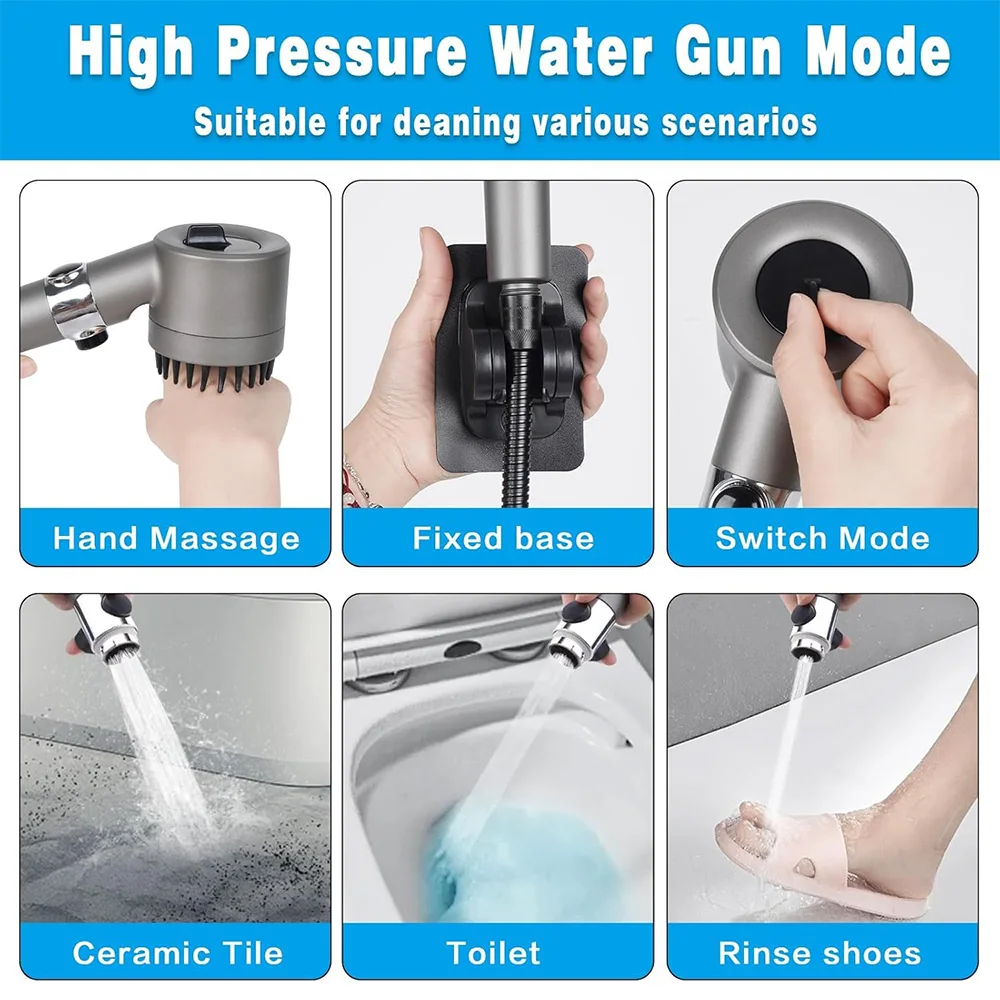 High Pressure Water Gun Mode

Suitable for deaning various scenarios

Hand Massage

Fixed base

Switch Mode

Ceramic Tile

Toilet

Rinse shoes