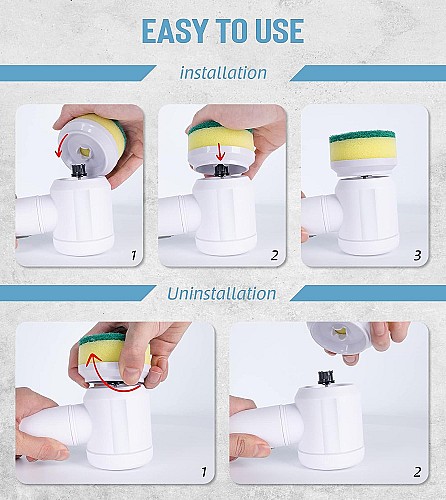 EASY TO USE

installation

1

2

3

Uninstallation

1

2