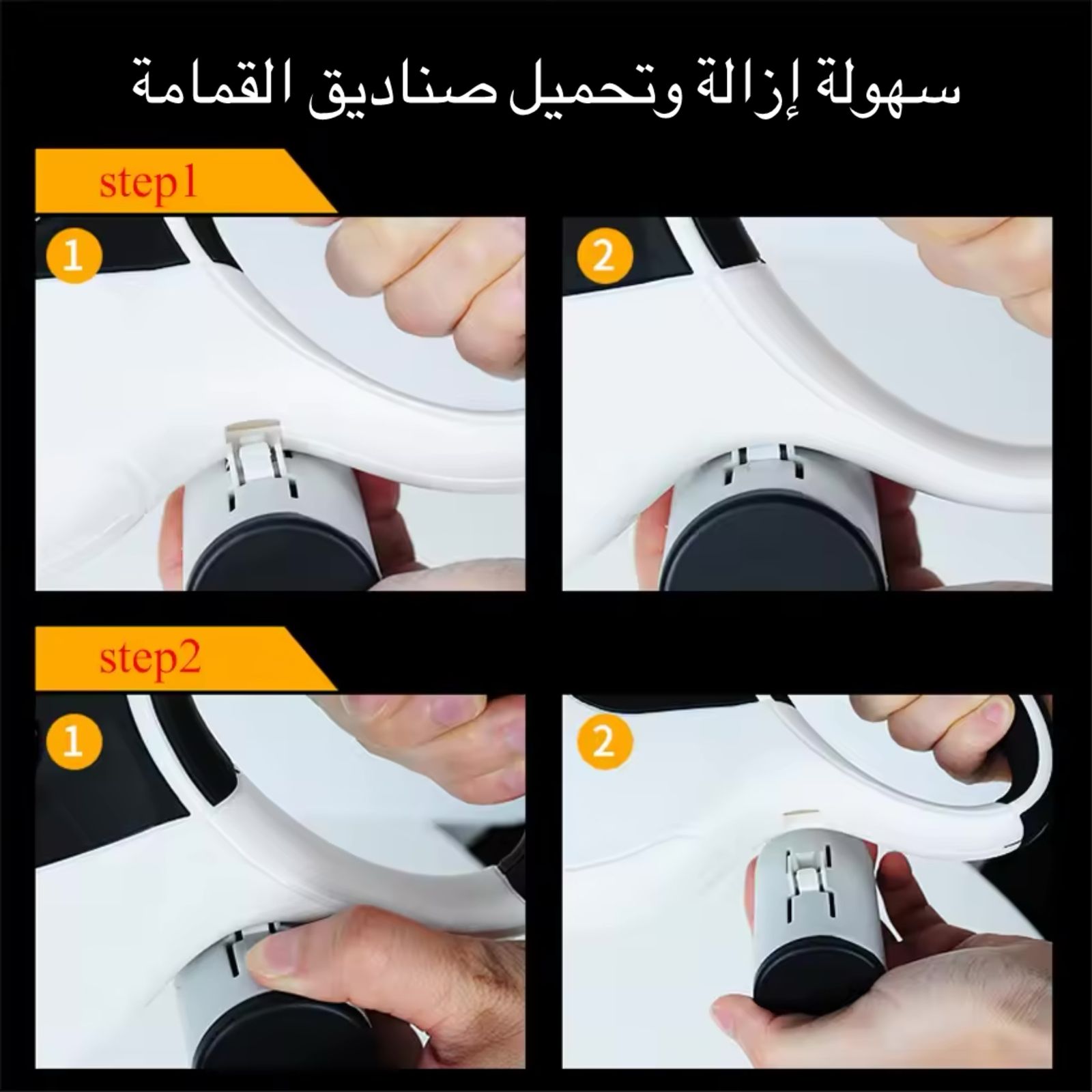 سهولة إزالة وتحميل صناديق القمامة

step1

1

2

step2

1

2