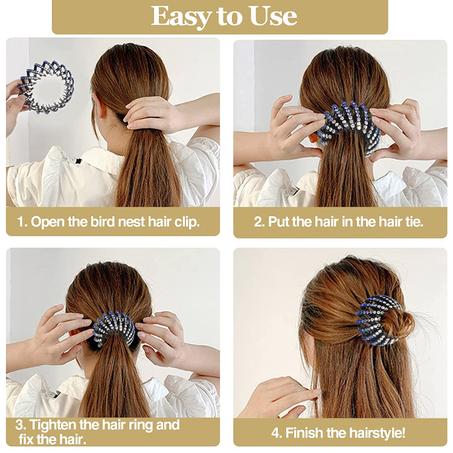 Easy to Use

1. Open the bird nest hair clip.

2. Put the hair in the hair tie.

3. Tighten the hair ring and fix the hair.

4. Finish the hairstyle!