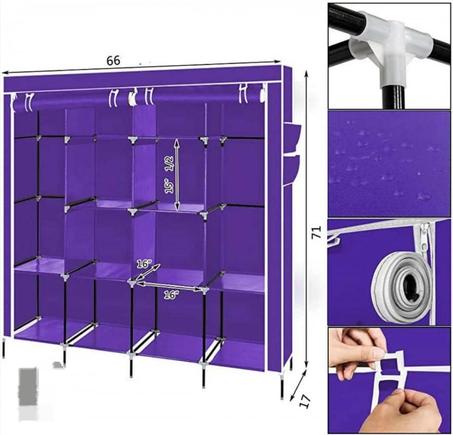 66

15" 1/2

16"

16"

71

17