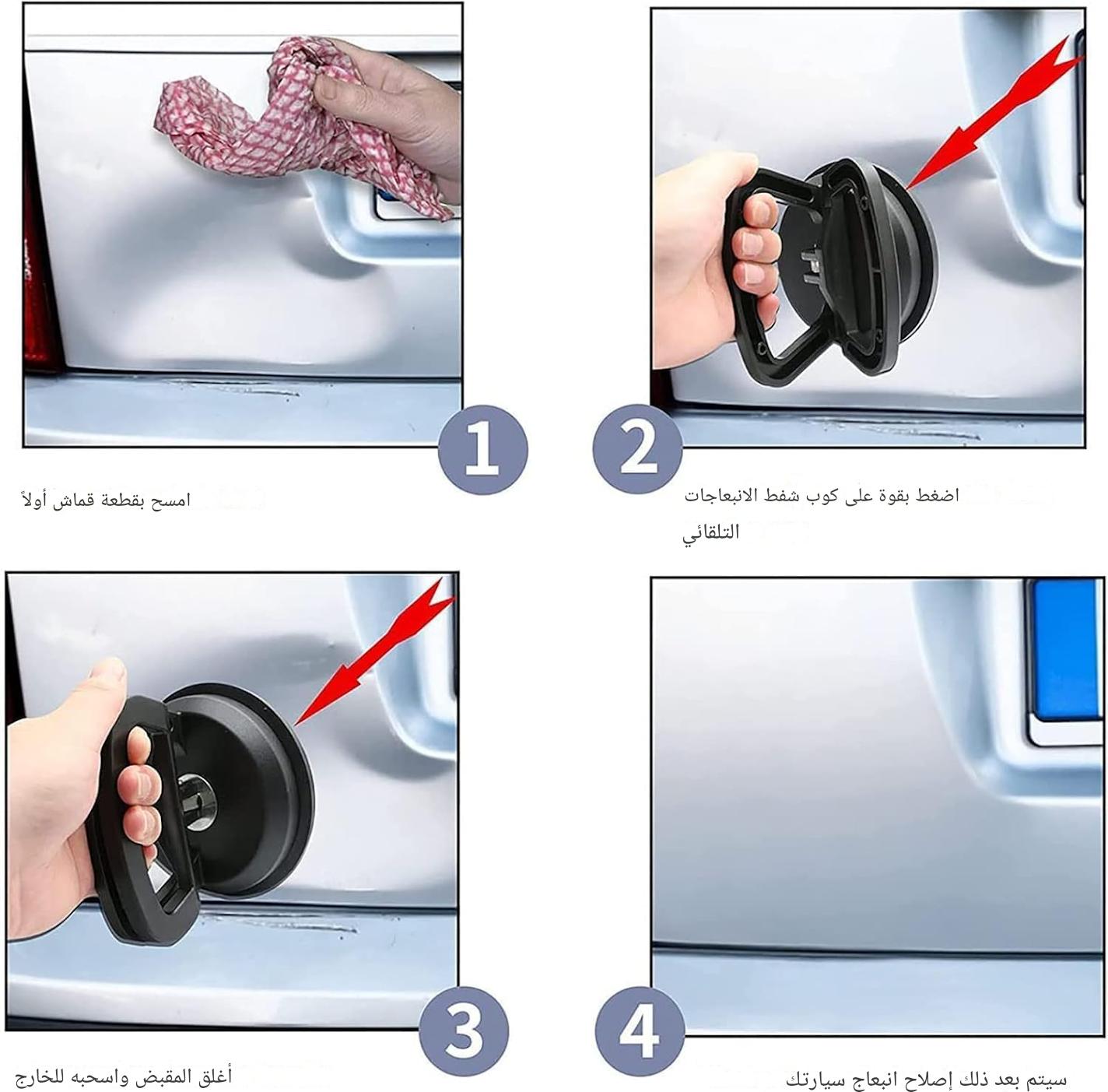 1

امسح بقطعة قماش أولاً

2

اضغط بقوة على كوب شفط الانبعاجات التلقائي

3

أغلق المقبض واسحبه للخارج

4

سيتم بعد ذلك إصلاح انبعاج سيارتك