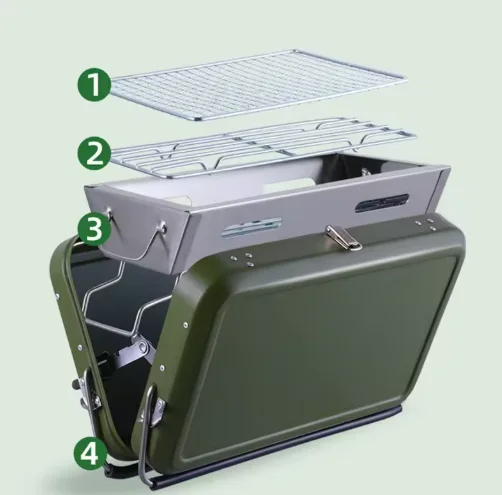 1
2
3
4