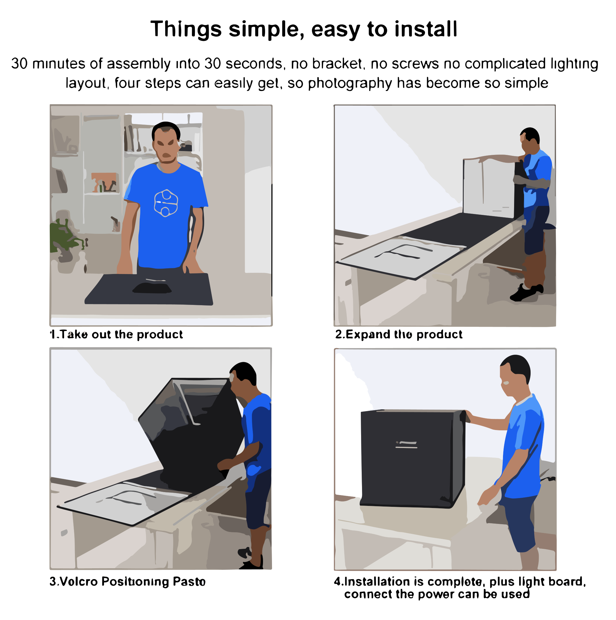 Things simple, easy to install

30 minutes of assembly into 30 seconds, no bracket, no screws no complicated lighting layout, four steps can easily get, so photography has become so simple

1.Take out the product

2.Expand the product

3.Velcro Positioning Paste

4.Installation is complete, plus light board, connect the power can be used