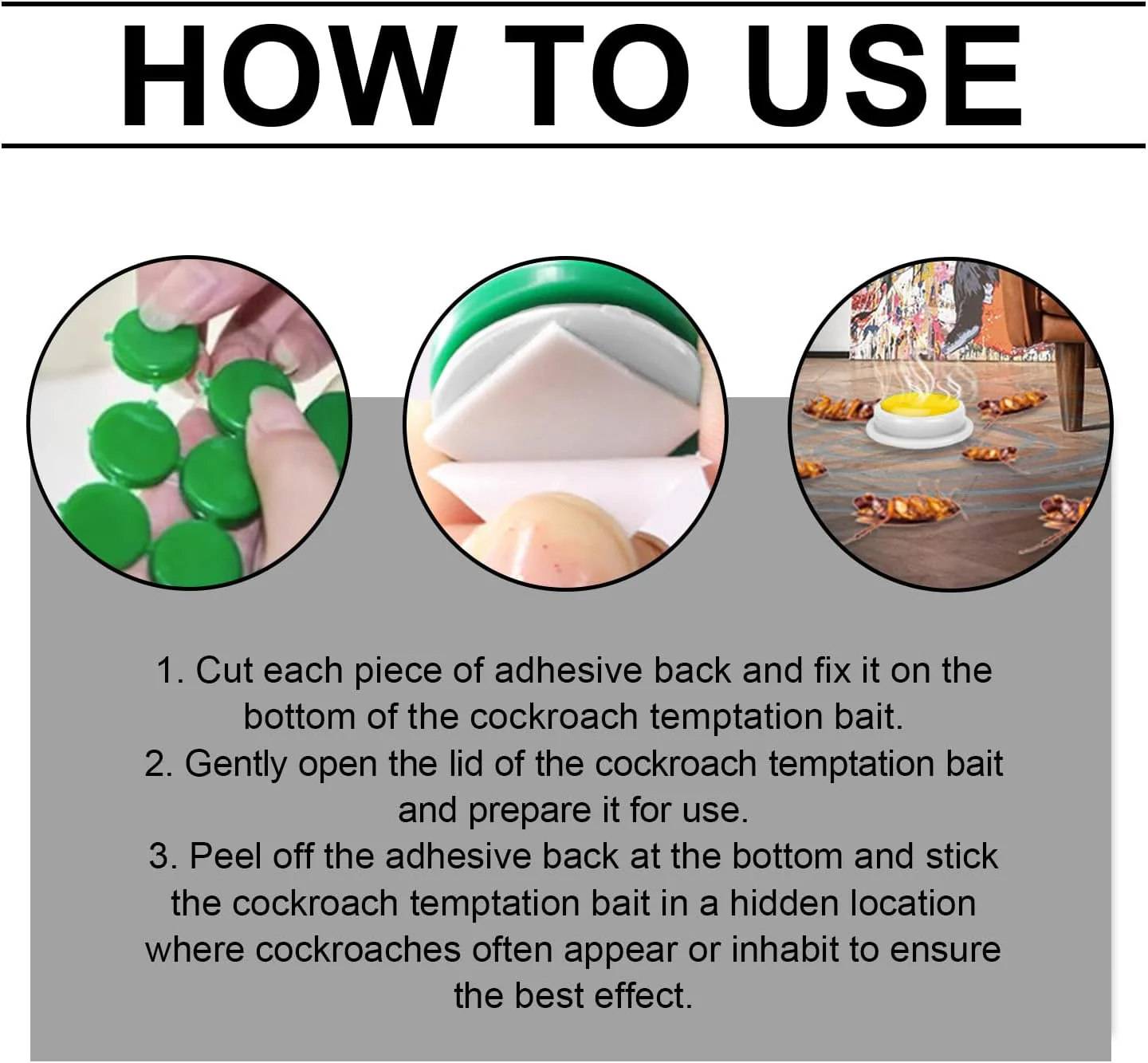 HOW TO USE

1. Cut each piece of adhesive back and fix it on the bottom of the cockroach temptation bait.
2. Gently open the lid of the cockroach temptation bait and prepare it for use.
3. Peel off the adhesive back at the bottom and stick the cockroach temptation bait in a hidden location where cockroaches often appear or inhabit to ensure the best effect.