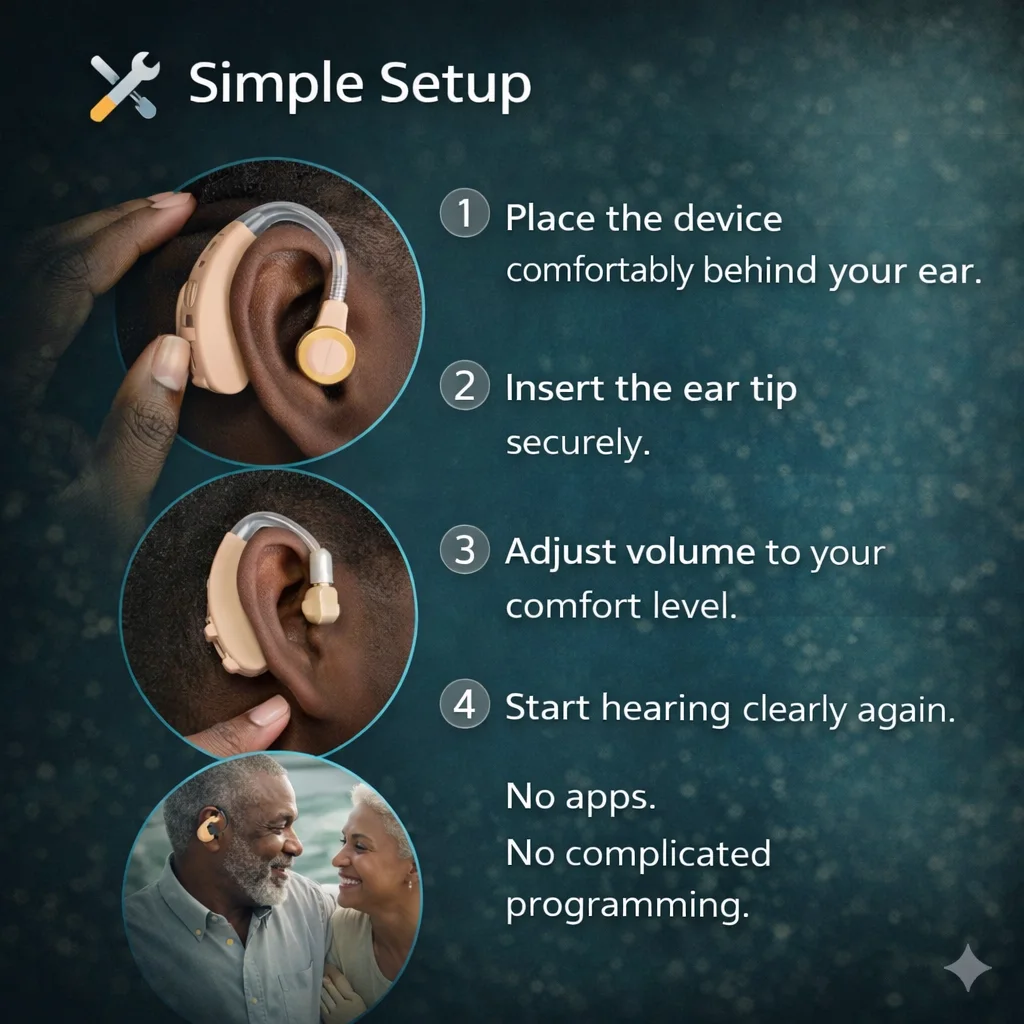 Simple Setup

1 Place the device comfortably behind your ear.

2 Insert the ear tip securely.

3 Adjust volume to your comfort level.

4 Start hearing clearly again.

No apps.
No complicated programming.