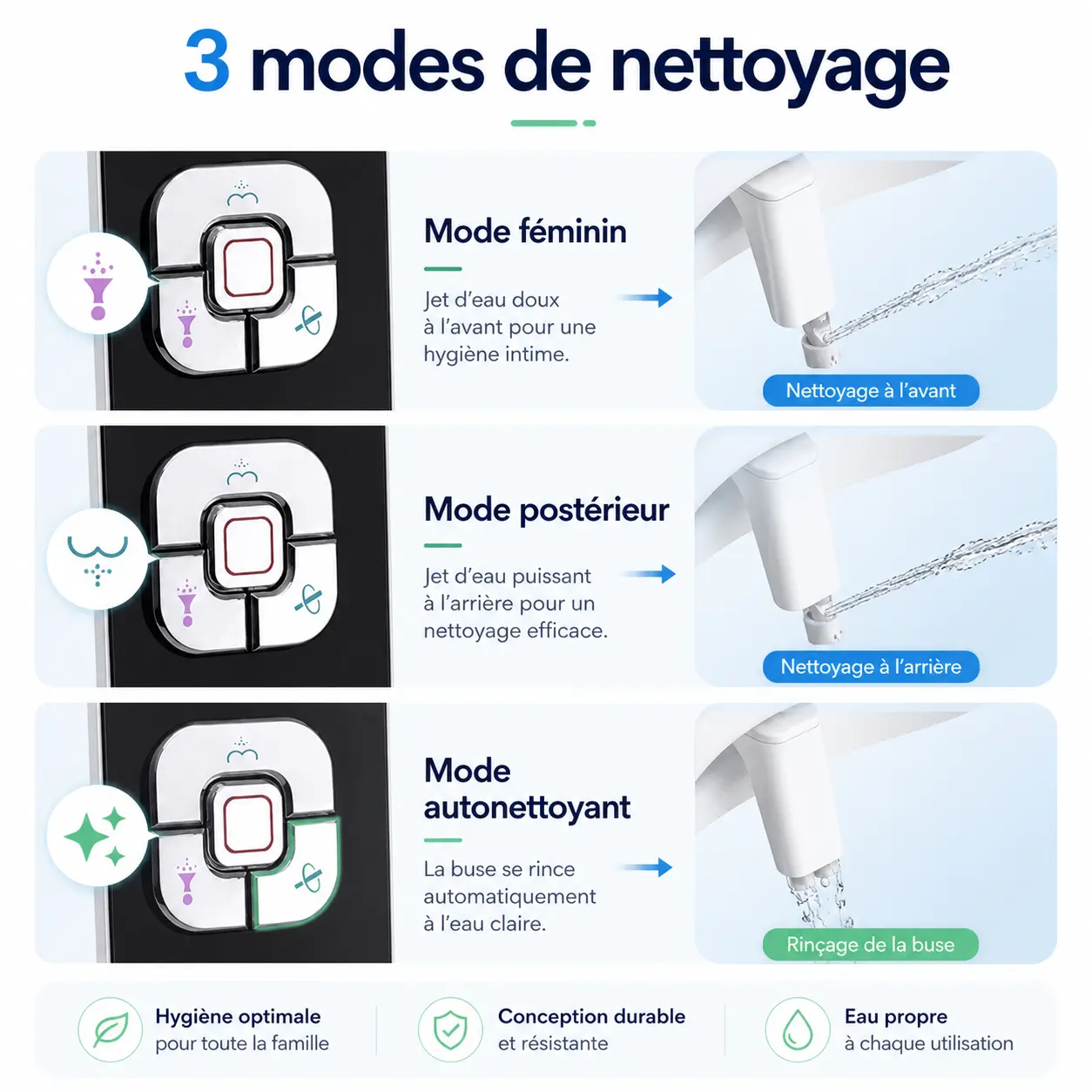 3 modes de nettoyage

Mode féminin

Jet d'eau doux à l'avant pour une hygiène intime.

Nettoyage à l'avant

Mode postérieur

Jet d'eau puissant à l'arrière pour un nettoyage efficace.

Nettoyage à l'arrière

Mode autonettoyant

La buse se rince automatiquement à l'eau claire.

Rinçage de la buse

Hygiène optimale pour toute la famille

Conception durable et résistante

Eau propre à chaque utilisation