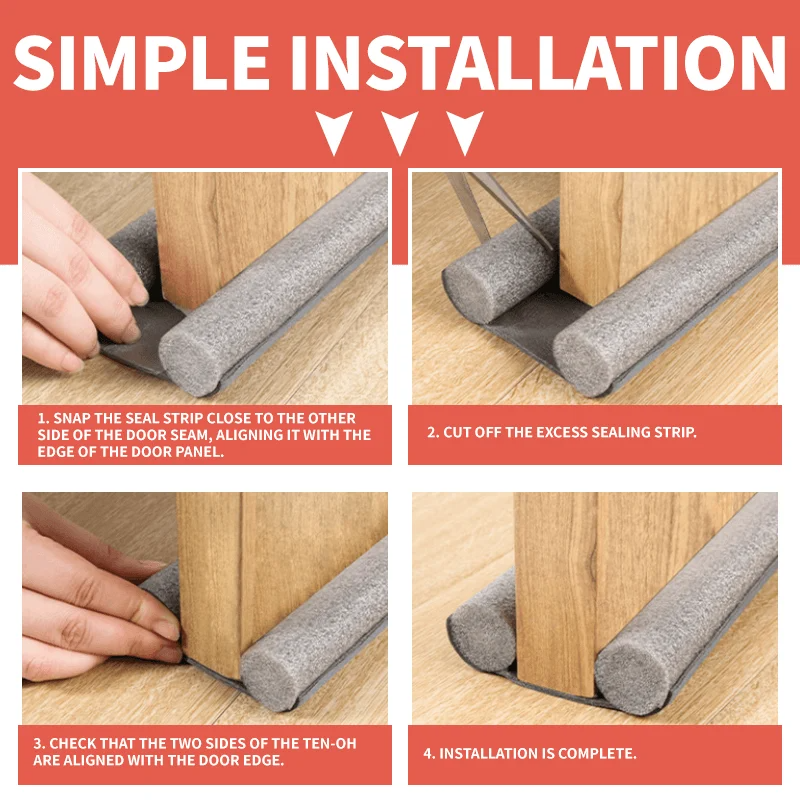 SIMPLE INSTALLATION

1. SNAP THE SEAL STRIP CLOSE TO THE OTHER SIDE OF THE DOOR SEAM, ALIGNING IT WITH THE EDGE OF THE DOOR PANEL.

2. CUT OFF THE EXCESS SEALING STRIP.

3. CHECK THAT THE TWO SIDES OF THE TEN-OH ARE ALIGNED WITH THE DOOR EDGE.

4. INSTALLATION IS COMPLETE.