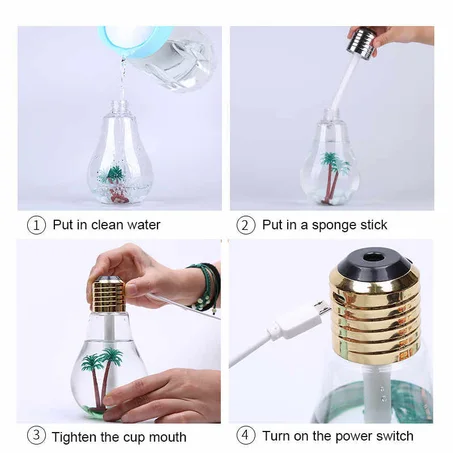 ① Put in clean water

② Put in a sponge stick

③ Tighten the cup mouth

④ Turn on the power switch