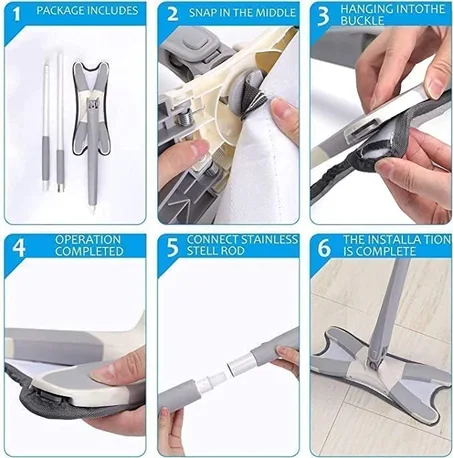 1 PACKAGE INCLUDES

2 SNAP IN THE MIDDLE

3 HANGING INTOTHE BUCKLE

4 OPERATION COMPLETED

5 CONNECT STAINLESS STELL ROD

6 THE INSTALLA TION IS COMPLETE