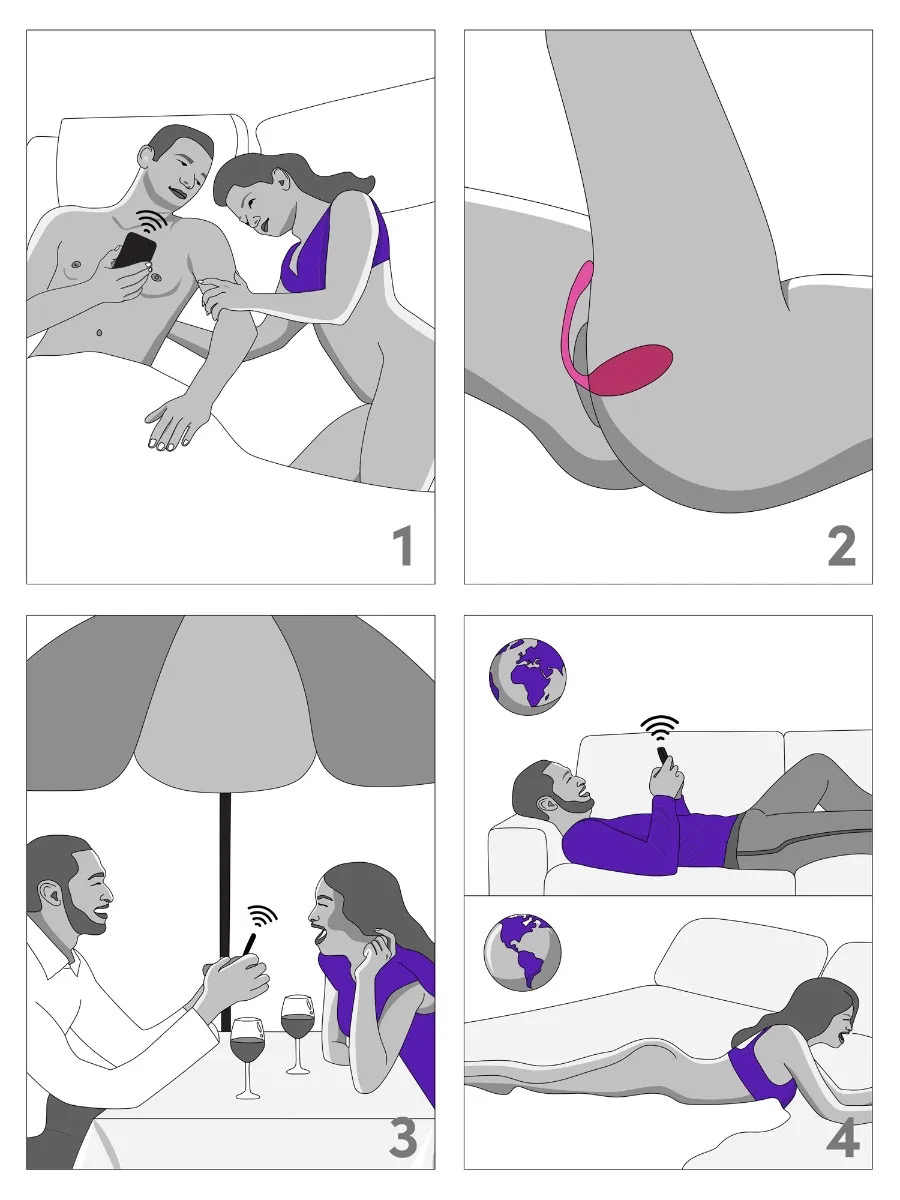 1

2

3

4