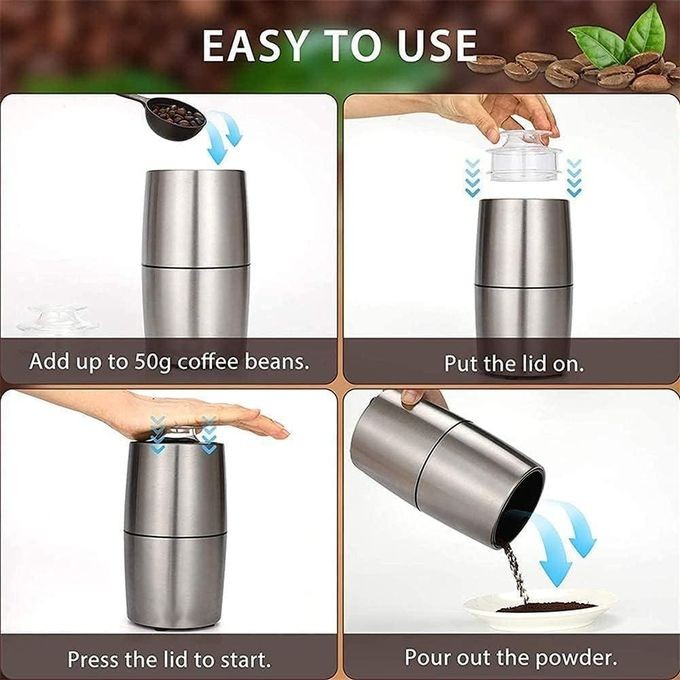 EASY TO USE

Add up to 50g coffee beans.

Put the lid on.

Press the lid to start.

Pour out the powder.