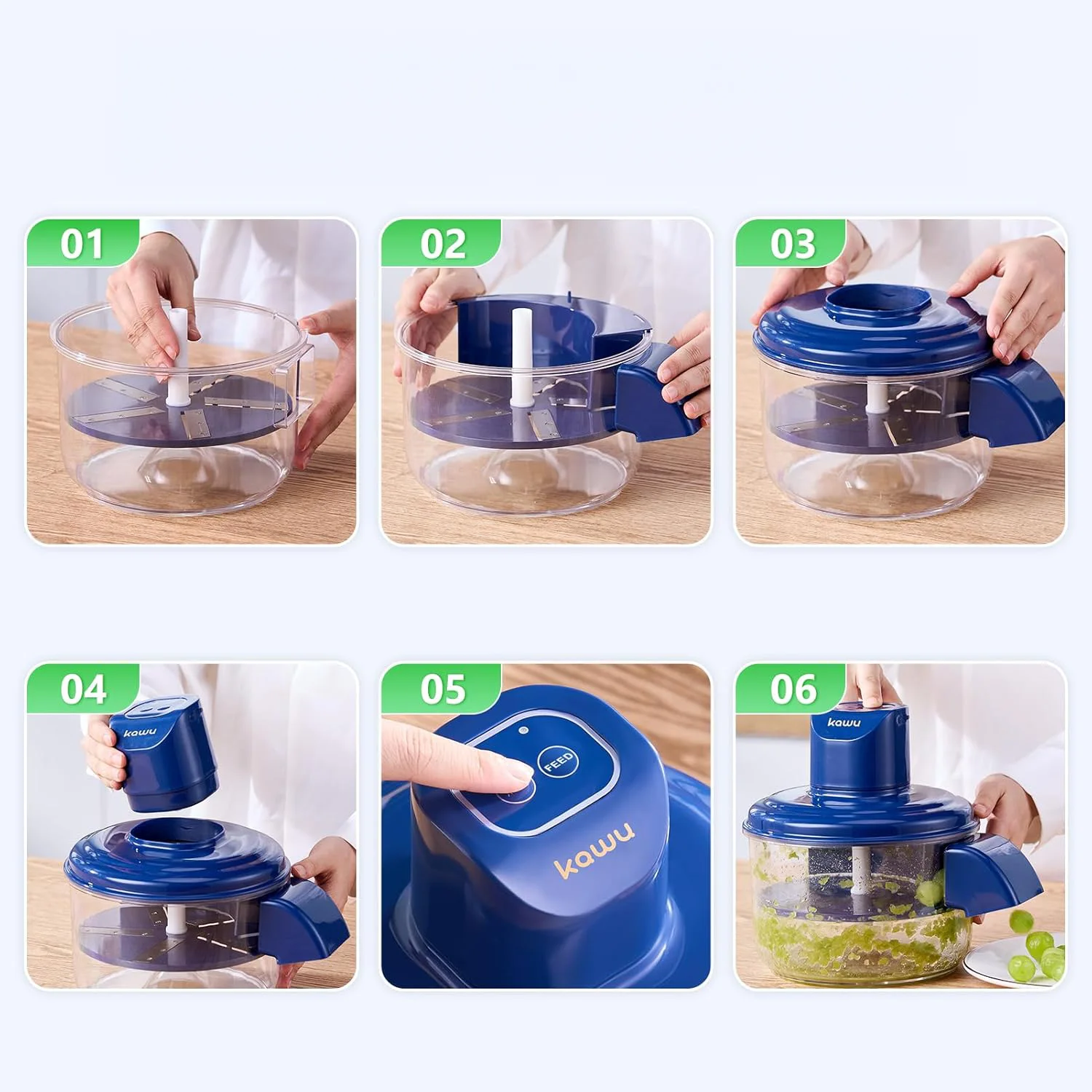 01

02

03

04

kawu

05

FEED

kawu

06

kawu