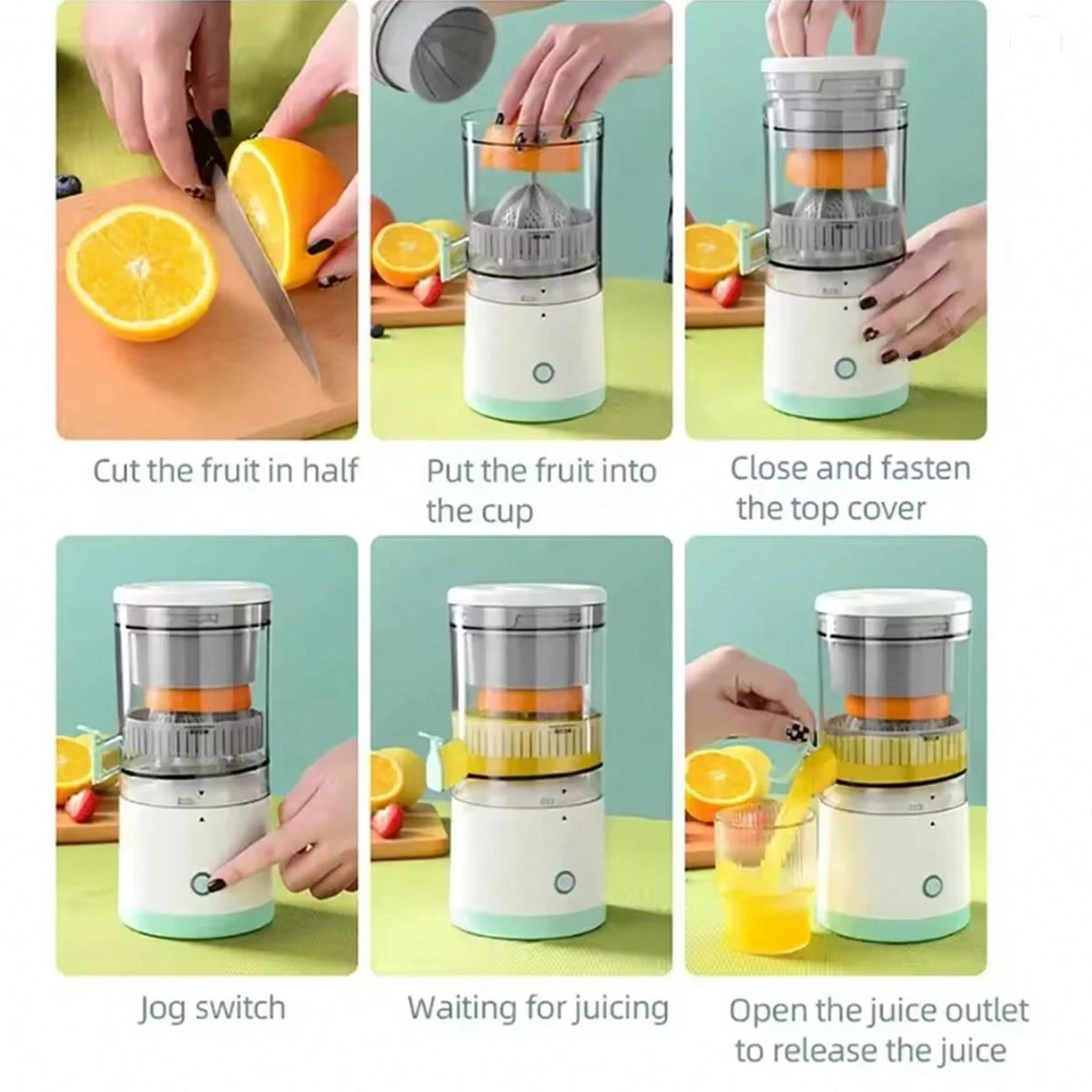 Cut the fruit in half

Put the fruit into the cup

Close and fasten the top cover

Jog switch

Waiting for juicing

Open the juice outlet to release the juice