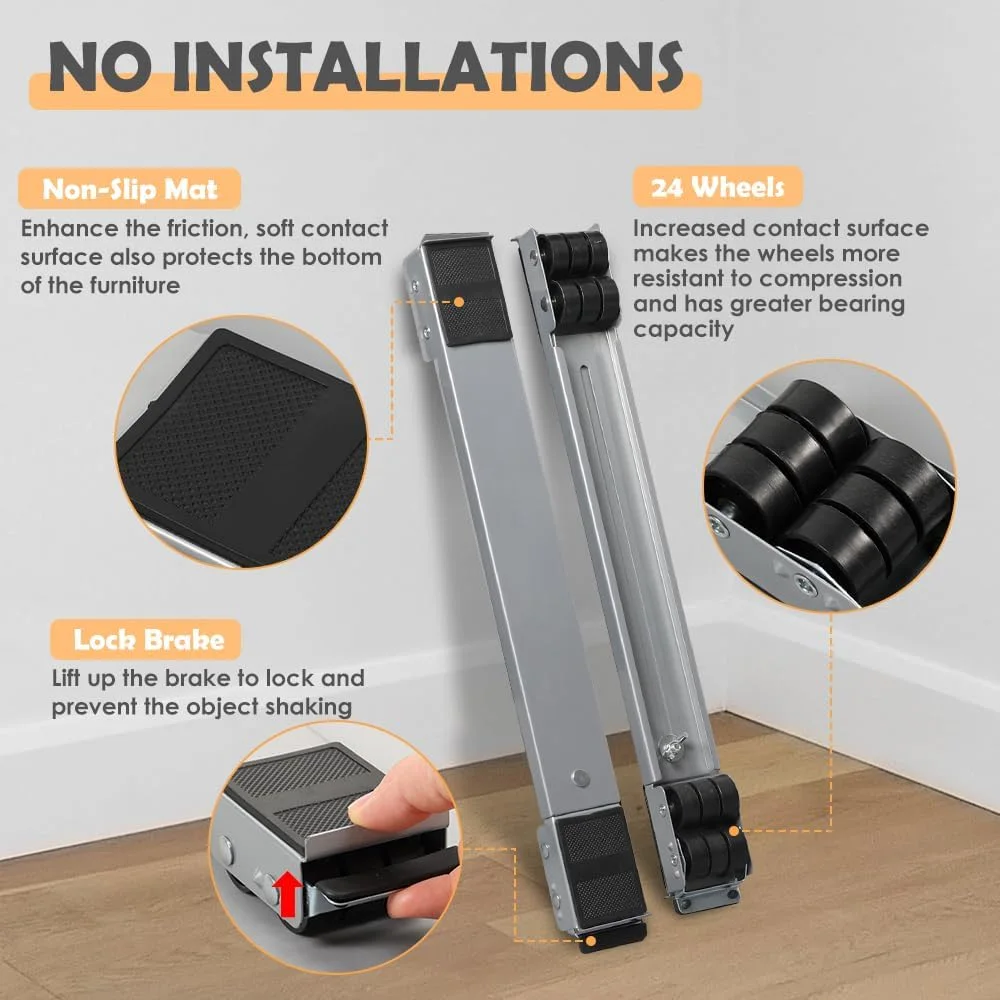 NO INSTALLATIONS

Non-Slip Mat
Enhance the friction, soft contact surface also protects the bottom of the furniture

24 Wheels
Increased contact surface makes the wheels more resistant to compression and has greater bearing capacity

Lock Brake
Lift up the brake to lock and prevent the object shaking