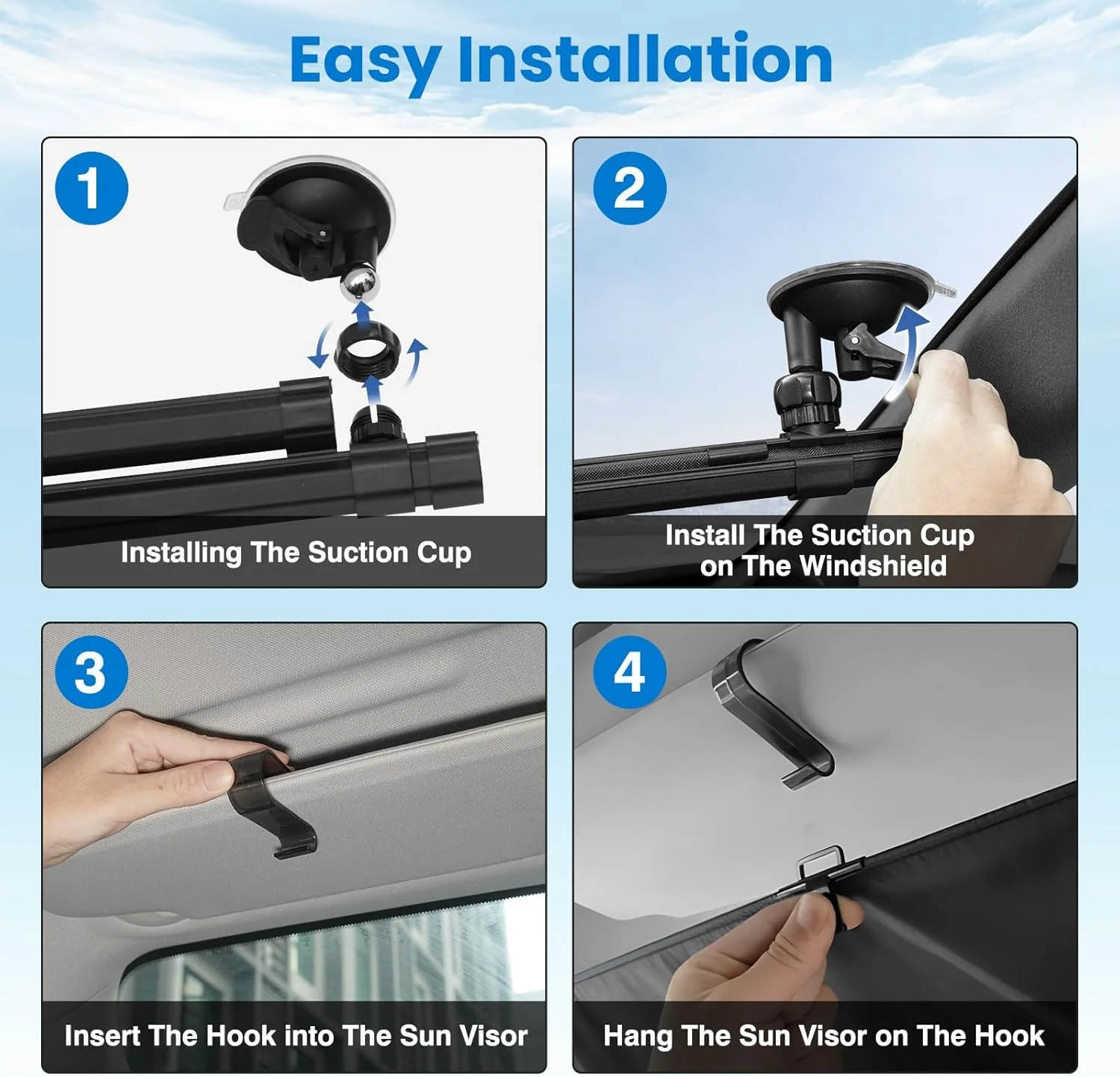 Easy Installation

1
Installing The Suction Cup

2
Install The Suction Cup on The Windshield

3
Insert The Hook into The Sun Visor

4
Hang The Sun Visor on The Hook