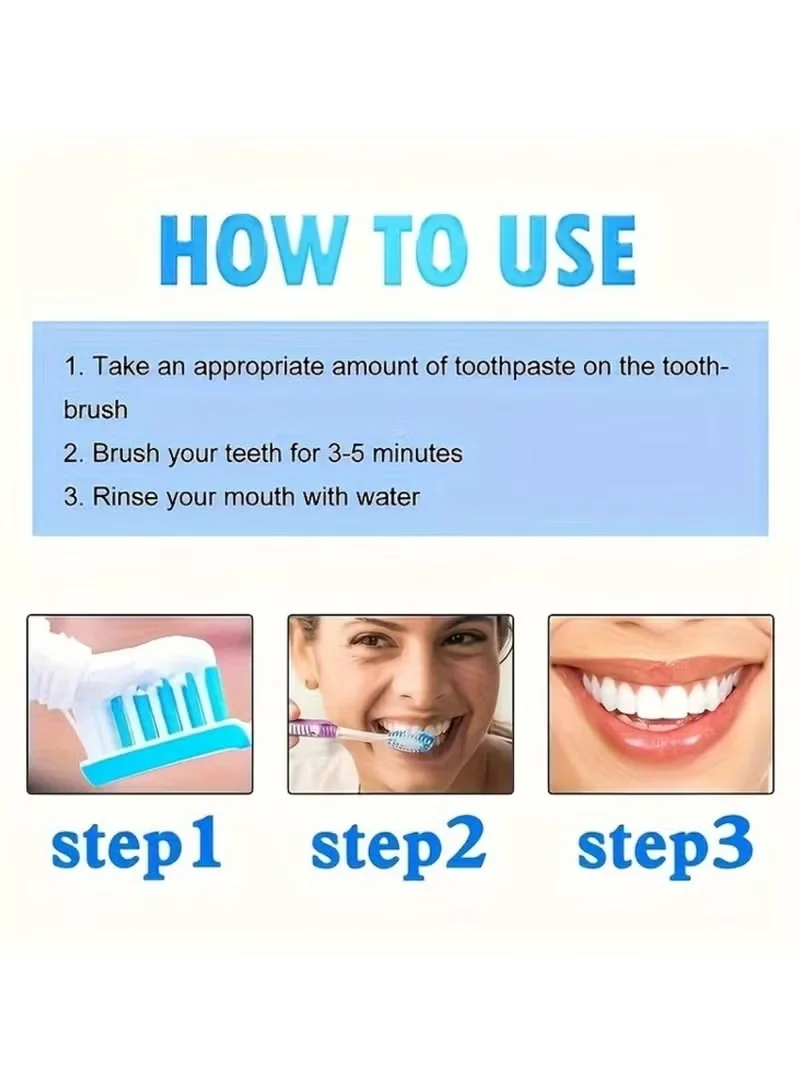 HOW TO USE

1. Take an appropriate amount of toothpaste on the toothbrush
2. Brush your teeth for 3-5 minutes
3. Rinse your mouth with water

step1 step2 step3