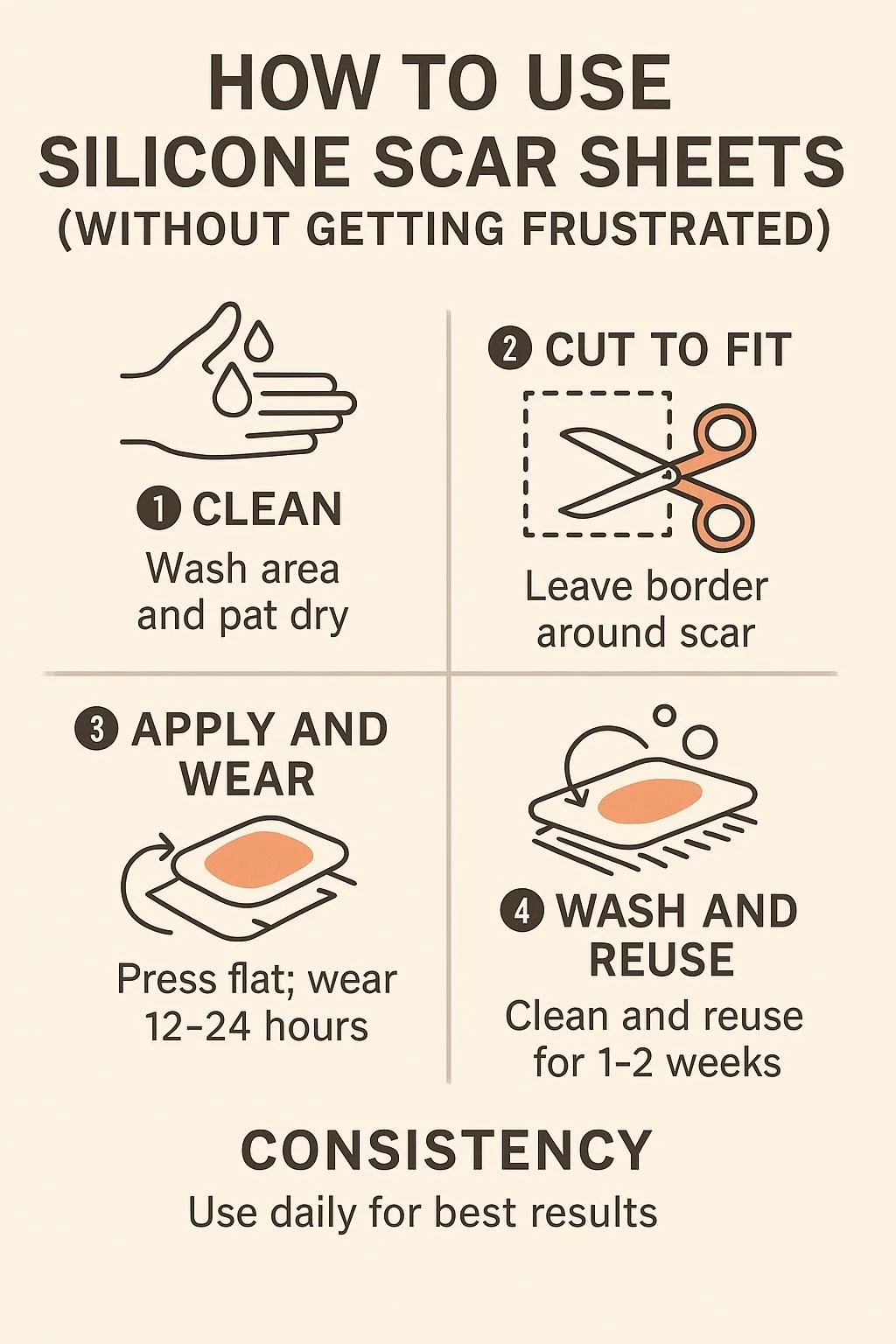 HOW TO USE SILICONE SCAR SHEETS (WITHOUT GETTING FRUSTRATED)

1 CLEAN
Wash area and pat dry

2 CUT TO FIT
Leave border around scar

3 APPLY AND WEAR
Press flat; wear 12–24 hours

4 WASH AND REUSE
Clean and reuse for 1–2 weeks

CONSISTENCY
Use daily for best results