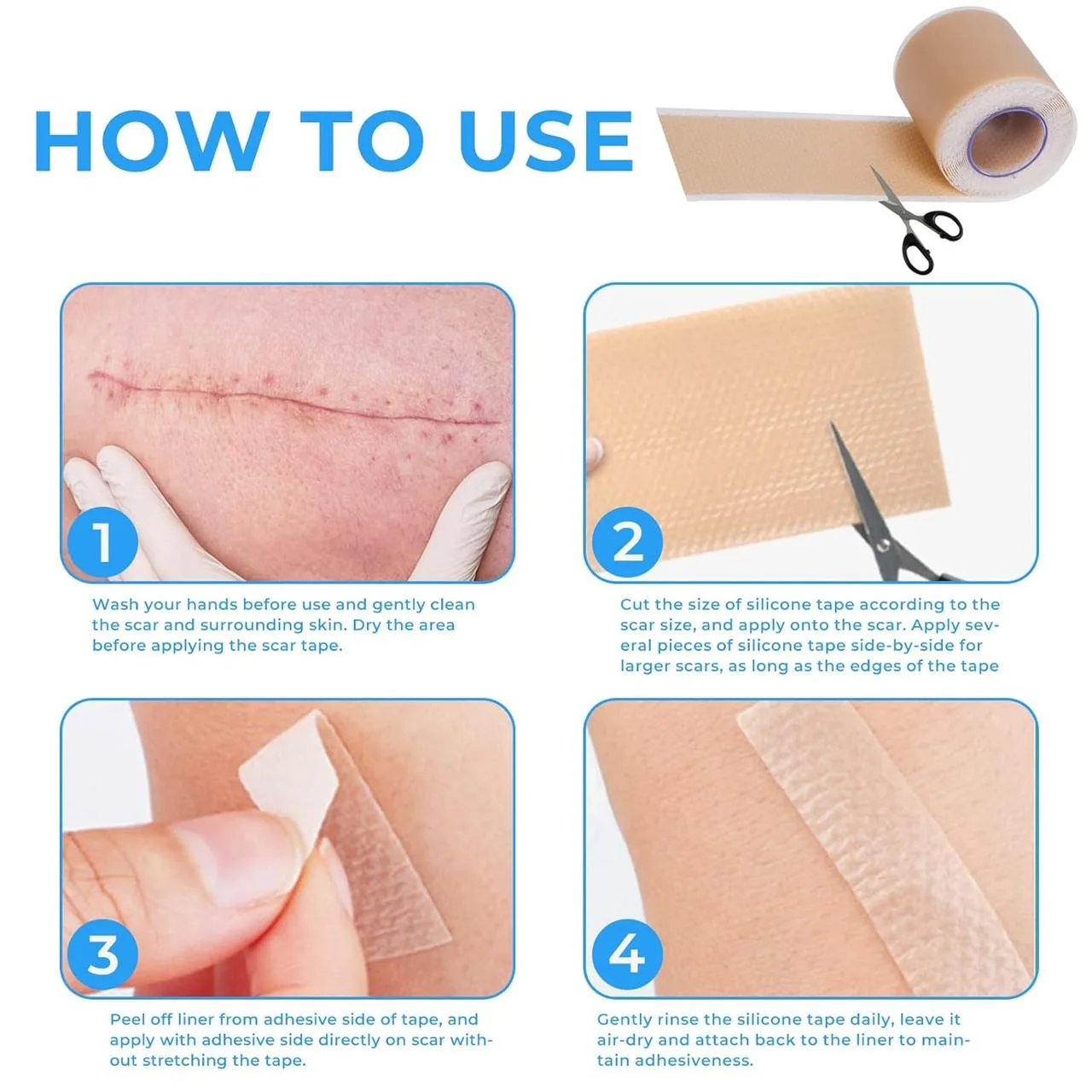 HOW TO USE

1

Wash your hands before use and gently clean the scar and surrounding skin. Dry the area before applying the scar tape.

2

Cut the size of silicone tape according to the scar size, and apply onto the scar. Apply several pieces of silicone tape side-by-side for larger scars, as long as the edges of the tape

3

Peel off liner from adhesive side of tape, and apply with adhesive side directly on scar without stretching the tape.

4

Gently rinse the silicone tape daily, leave it air-dry and attach back to the liner to maintain adhesiveness.