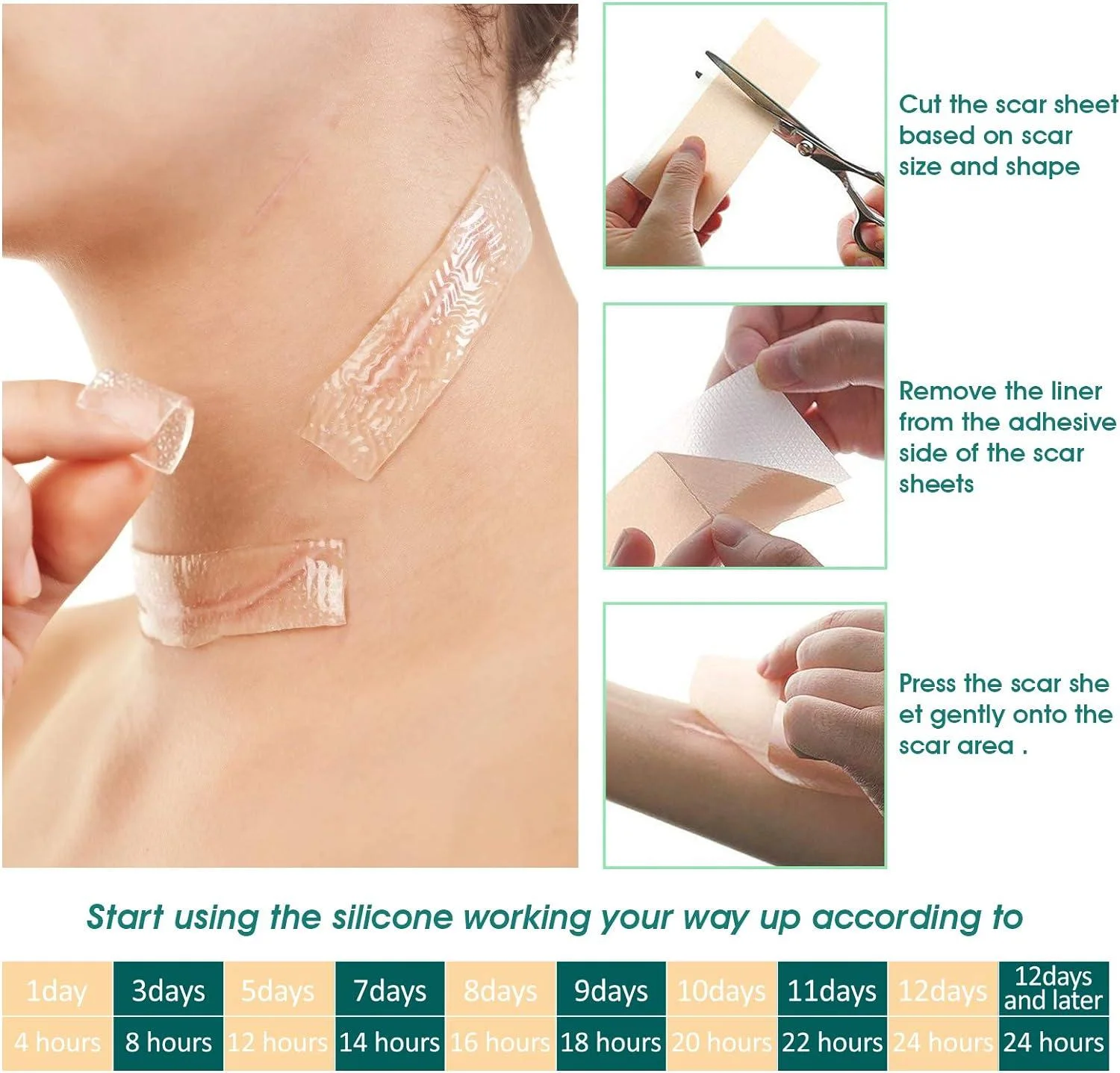 Cut the scar sheet based on scar size and shape

Remove the liner from the adhesive side of the scar sheets

Press the scar she et gently onto the scar area .

Start using the silicone working your way up according to

| 1day | 3days | 5days | 7days | 8days | 9days | 10days | 11days | 12days | 12days and later |
|---|---|---|---|---|---|---|---|---|---|
| 4 hours | 8 hours | 12 hours | 14 hours | 16 hours | 18 hours | 20 hours | 22 hours | 24 hours | 24 hours |