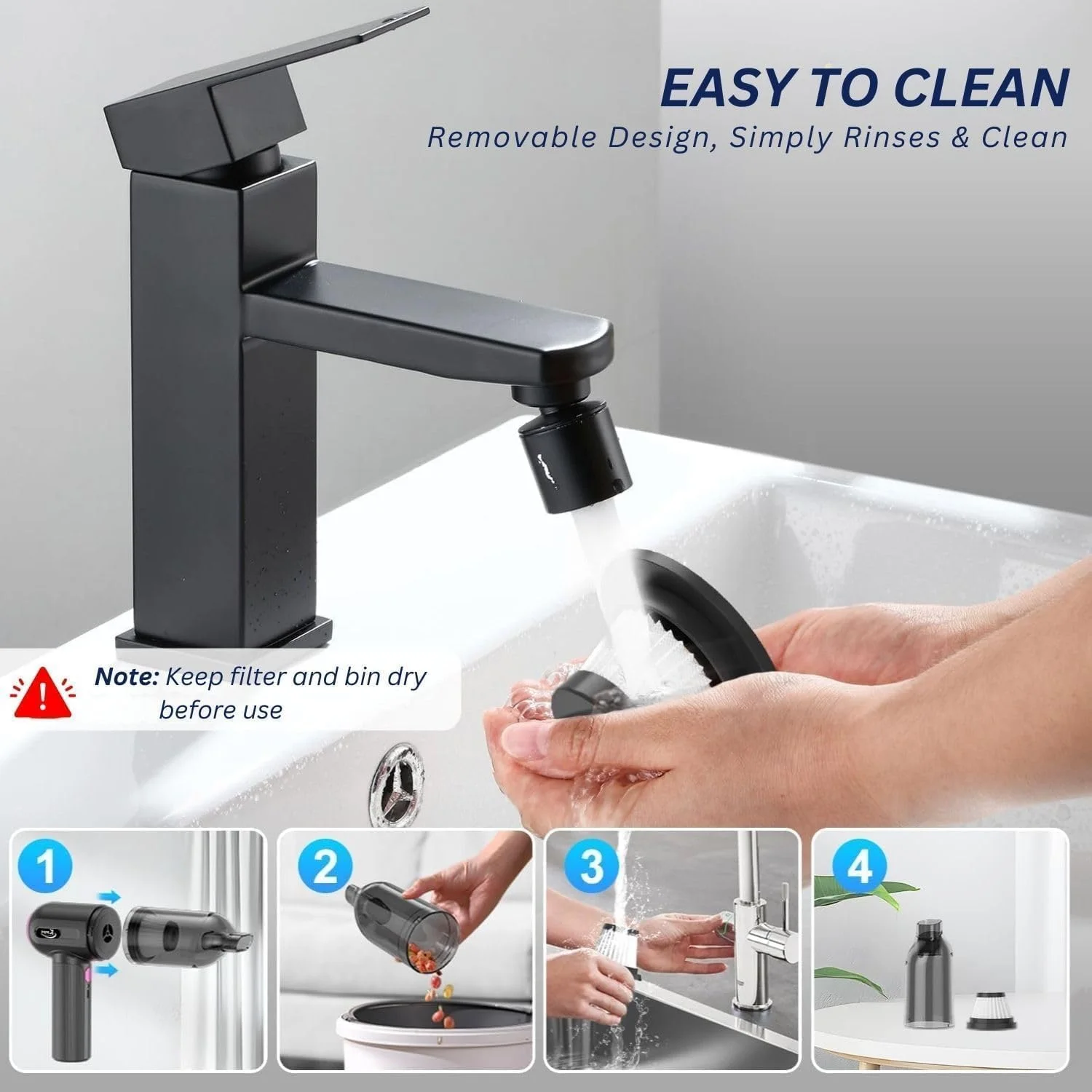 EASY TO CLEAN
Removable Design, Simply Rinses & Clean

Note: Keep filter and bin dry before use

1

2

3

4