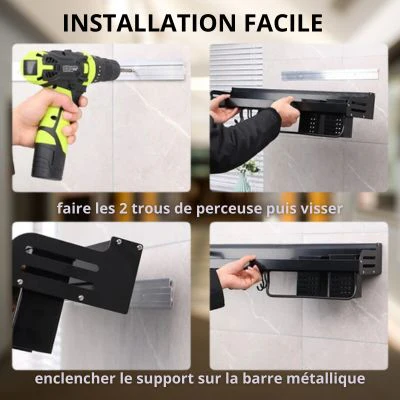 INSTALLATION FACILE

faire les 2 trous de perceuse puis visser

enclencher le support sur la barre métallique