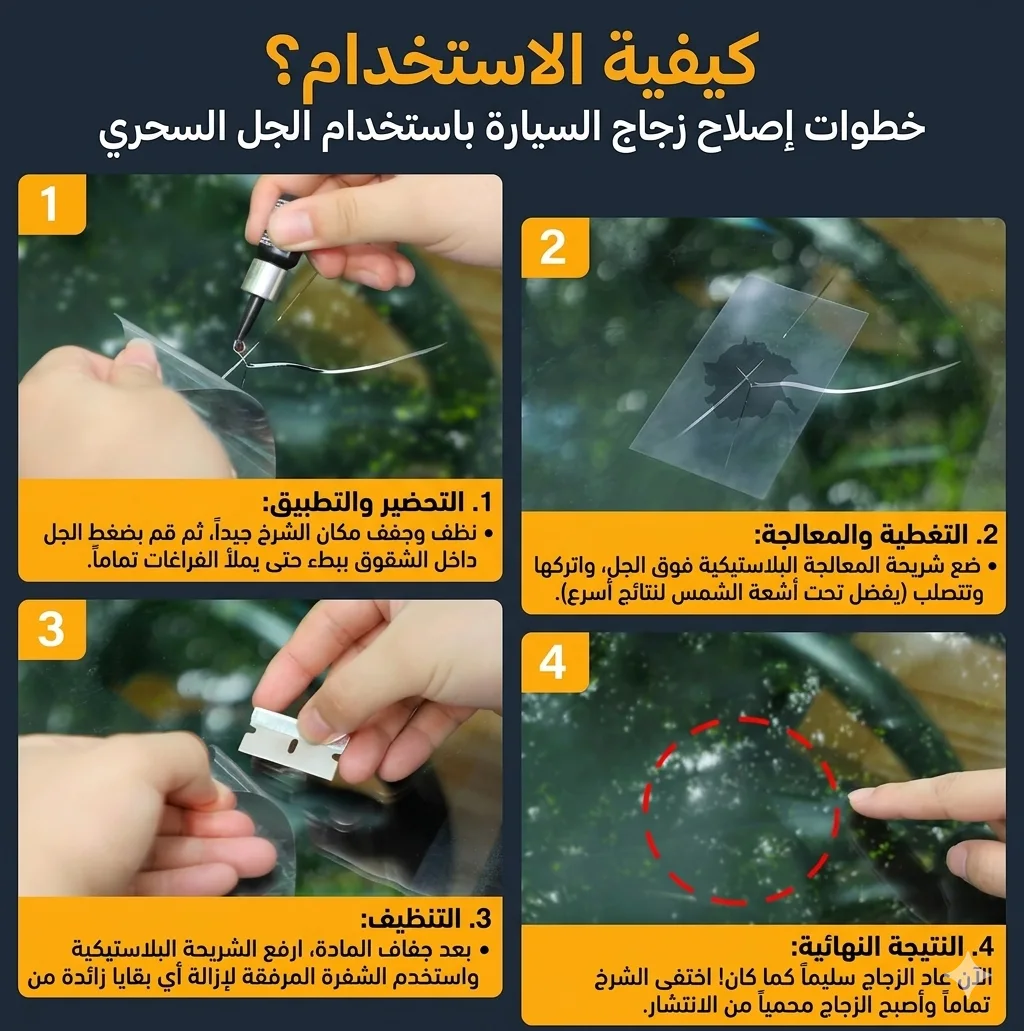 كيفية الاستخدام؟
خطوات إصلاح زجاج السيارة باستخدام الجل السحري

1

1. التحضير والتطبيق:
• نظف وجفف مكان الشرخ جيداً، ثم قم بضغط الجل داخل الشقوق ببطء حتى يملأ الفراغات تماماً.

2

2. التغطية والمعالجة:
• ضع شريحة المعالجة البلاستيكية فوق الجل، واتركها وتتصلب (يفضل تحت أشعة الشمس لنتائج أسرع).

3

3. التنظيف:
• بعد جفاف المادة، ارفع الشريحة البلاستيكية واستخدم الشفرة المرفقة لإزالة أي بقايا زائدة من

4

4. النتيجة النهائية:
الآن عاد الزجاج سليماً كما كان! اختفى الشرخ تماماً وأصبح الزجاج محمياً من الانتشار.