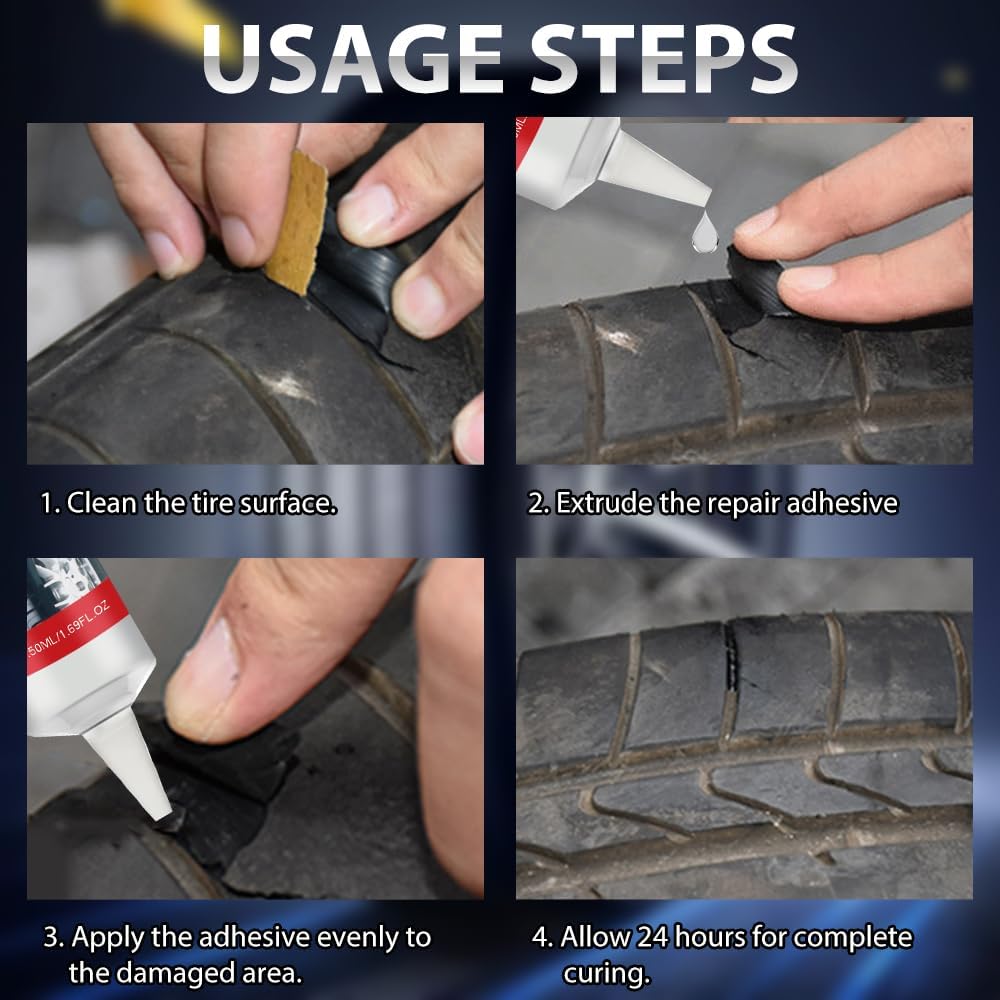 USAGE STEPS

1. Clean the tire surface.

2. Extrude the repair adhesive

50ML/1.69FL.OZ

3. Apply the adhesive evenly to the damaged area.

4. Allow 24 hours for complete curing.